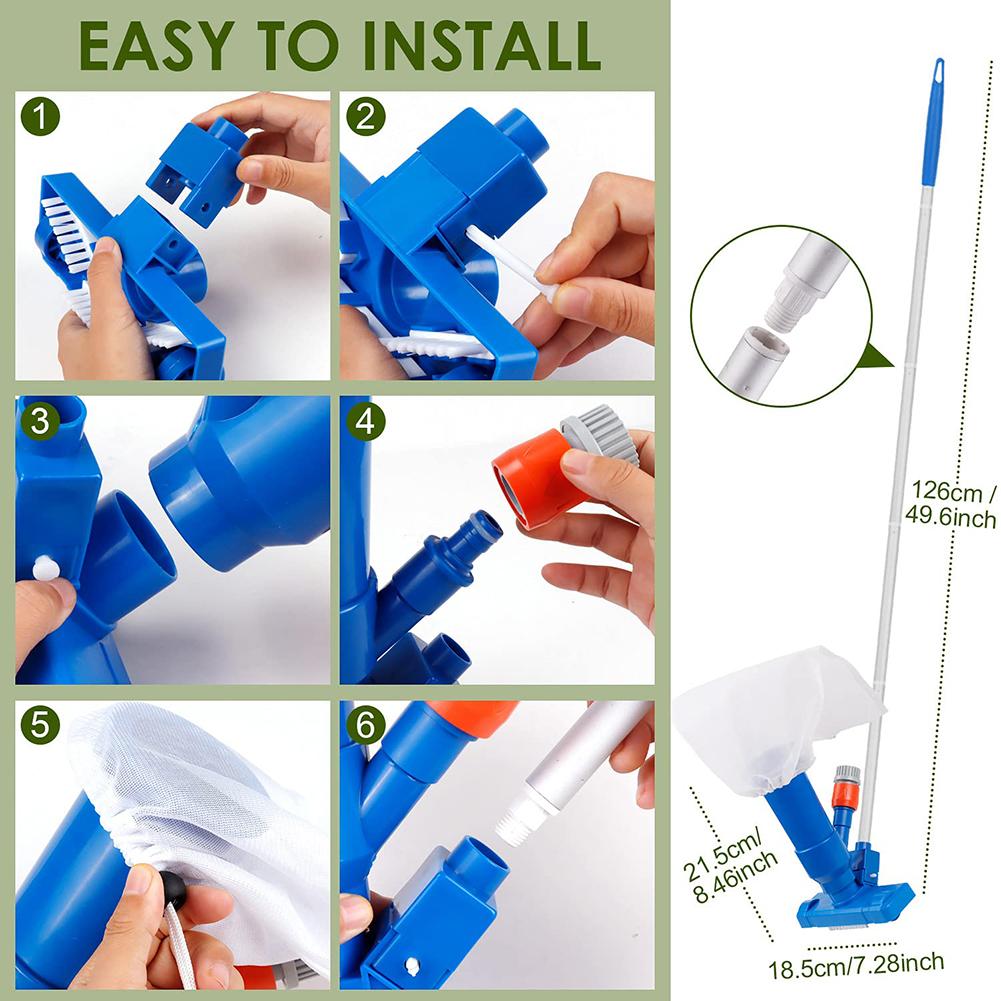 EASY TO INSTALL

1

2

3

4

5

6

126cm / 49.6inch

21.5cm/ 8.46inch

18.5cm/7.28inch