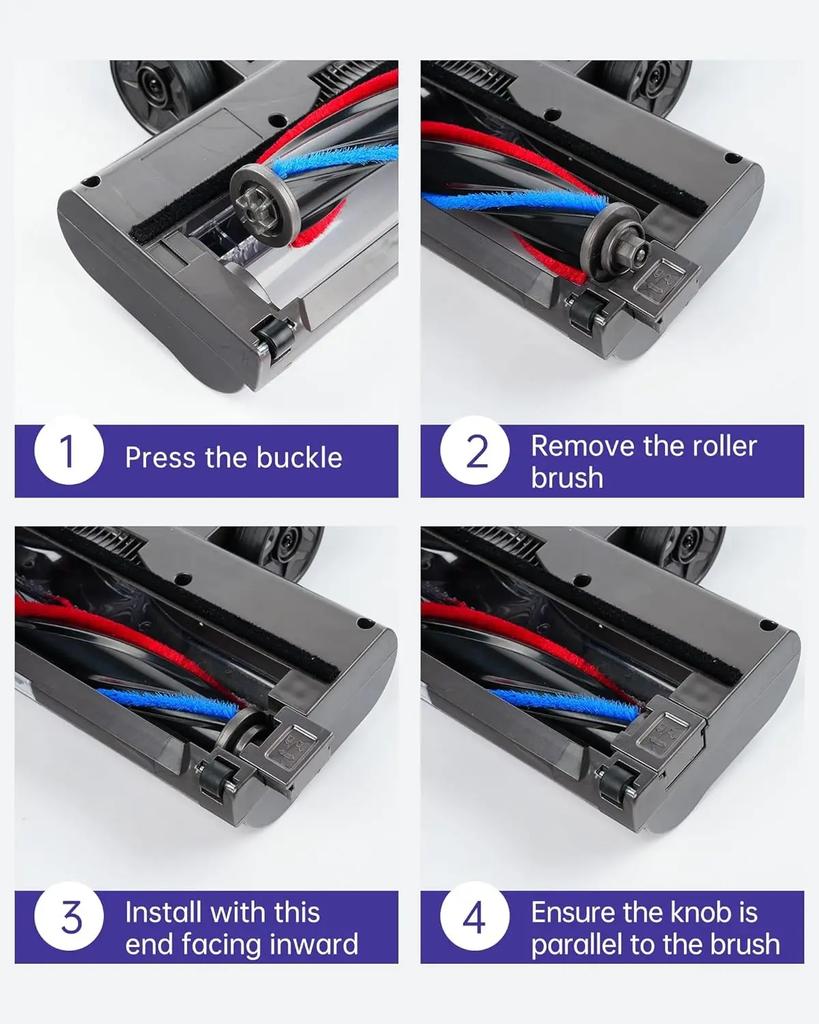 1 Press the buckle

2 Remove the roller brush

3 Install with this end facing inward

4 Ensure the knob is parallel to the brush