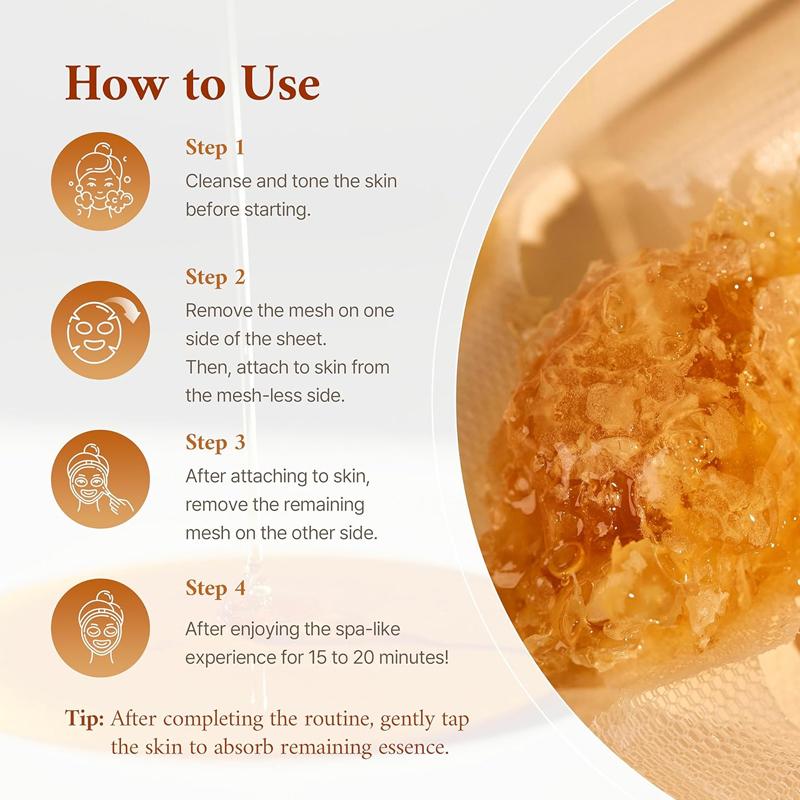 How to Use

Step 1
Cleanse and tone the skin before starting.

Step 2
Remove the mesh on one side of the sheet.
Then, attach to skin from the mesh-less side.

Step 3
After attaching to skin, remove the remaining mesh on the other side.

Step 4
After enjoying the spa-like experience for 15 to 20 minutes!

Tip: After completing the routine, gently tap the skin to absorb remaining essence.