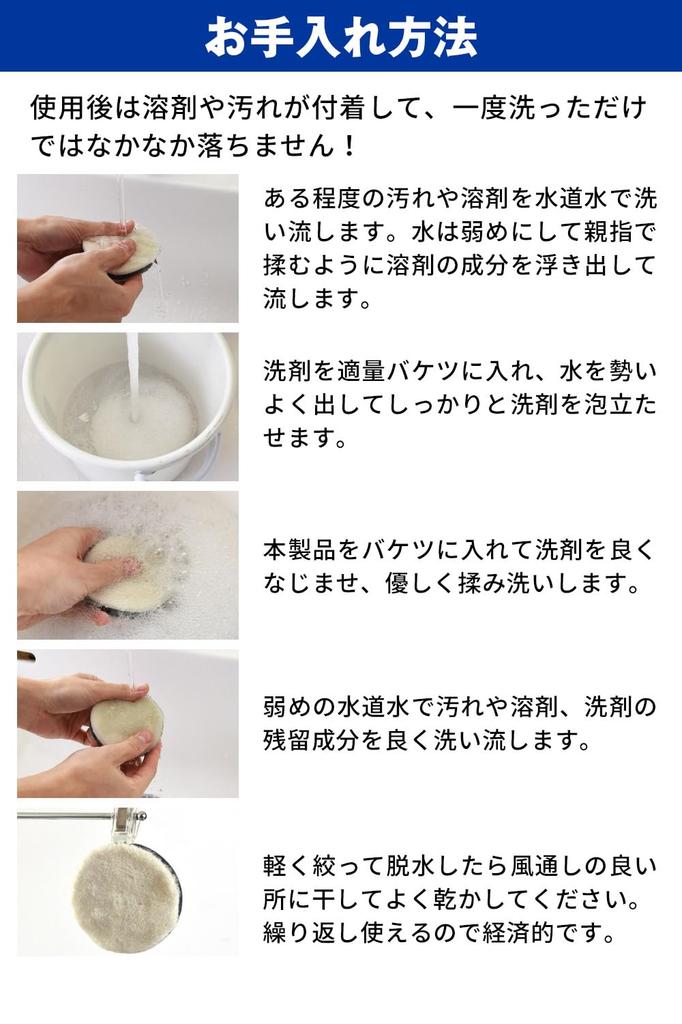 お手入れ方法

使用後は溶剤や汚れが付着して、一度洗っただけではなかなか落ちません！

ある程度の汚れや溶剤を水道水で洗い流します。水は弱めにして親指で揉むように溶剤の成分を浮き出して流します。

洗剤を適量バケツに入れ、水を勢いよく出してしっかりと洗剤を泡立たせます。

本製品をバケツに入れて洗剤を良くなじませ、優しく揉み洗いします。

弱めの水道水で汚れや溶剤、洗剤の残留成分を良く洗い流します。

軽く絞って脱水したら風通しの良い所に干してよく乾かしてください。繰り返し使えるので経済的です。