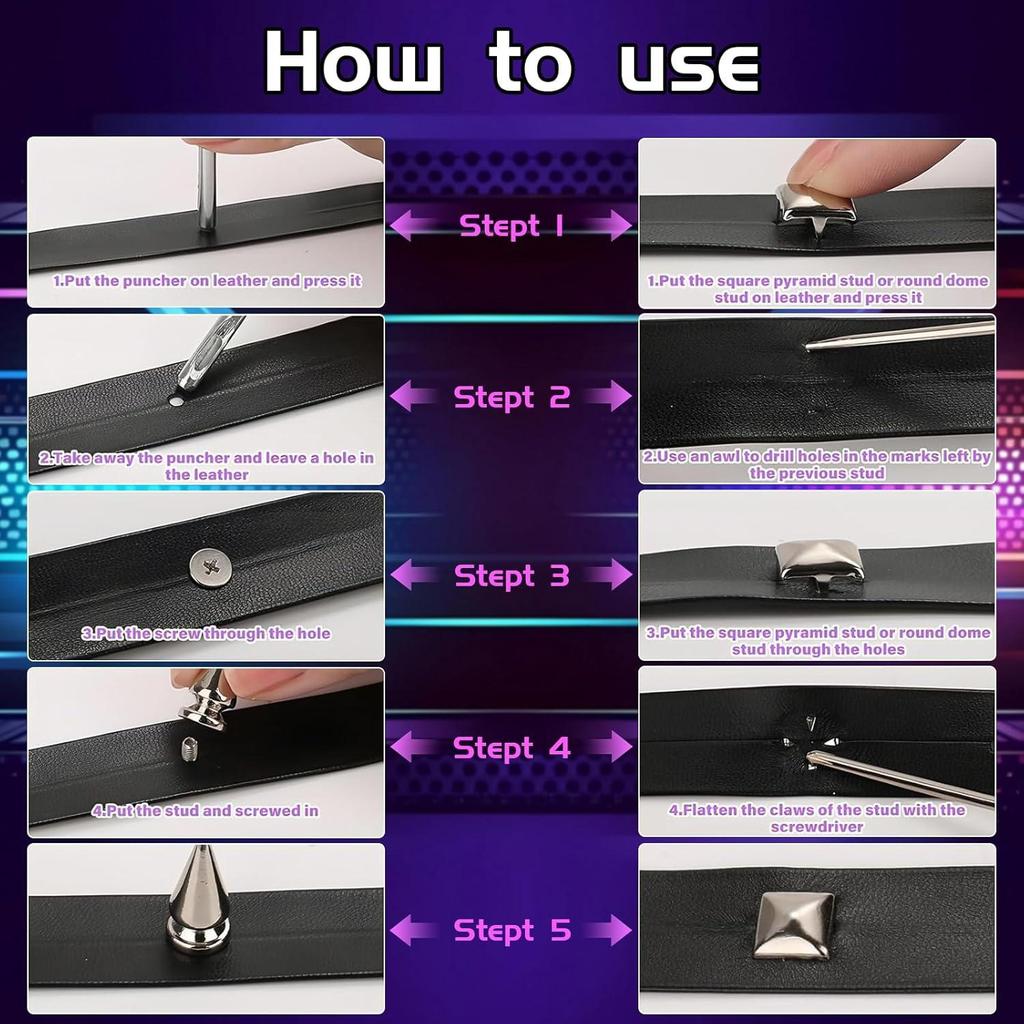 How to use

Stept 1

1.Put the puncher on leather and press it

1.Put the square pyramid stud or round dome stud on leather and press it

Stept 2

2.Take away the puncher and leave a hole in the leather

2.Use an awl to drill holes in the marks left by the previous stud

Stept 3

3.Put the screw through the hole

3.Put the square pyramid stud or round dome stud through the holes

Stept 4

4.Put the stud and screwed in

4.Flatten the claws of the stud with the screwdriver

Stept 5