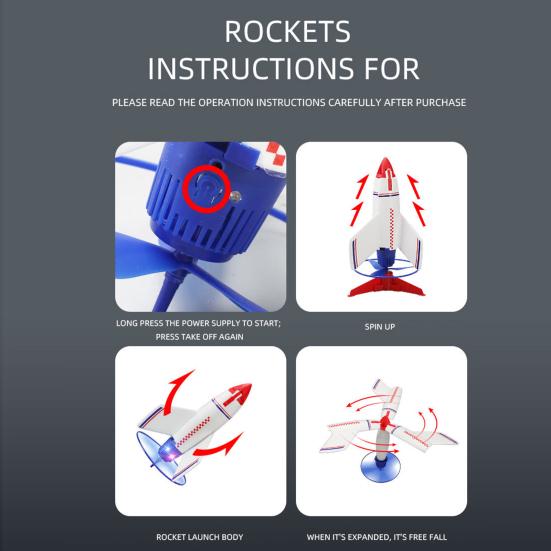 ROCKETS
INSTRUCTIONS FOR

PLEASE READ THE OPERATION INSTRUCTIONS CAREFULLY AFTER PURCHASE

LONG PRESS THE POWER SUPPLY TO START;
PRESS TAKE OFF AGAIN

SPIN UP

ROCKET LAUNCH BODY

WHEN IT'S EXPANDED, IT'S FREE FALL