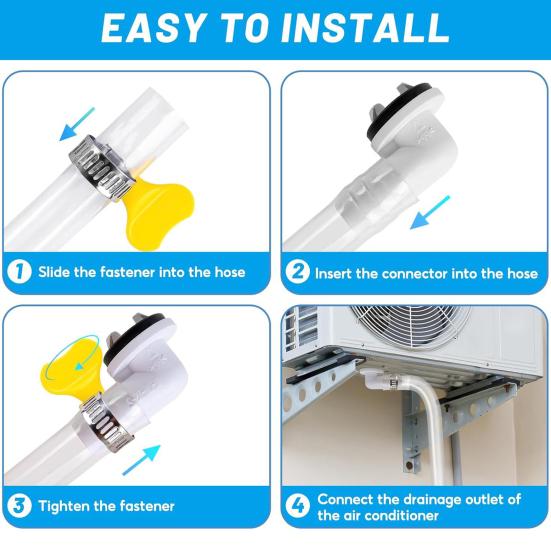 EASY TO INSTALL

1 Slide the fastener into the hose

2 Insert the connector into the hose

3 Tighten the fastener

4 Connect the drainage outlet of the air conditioner