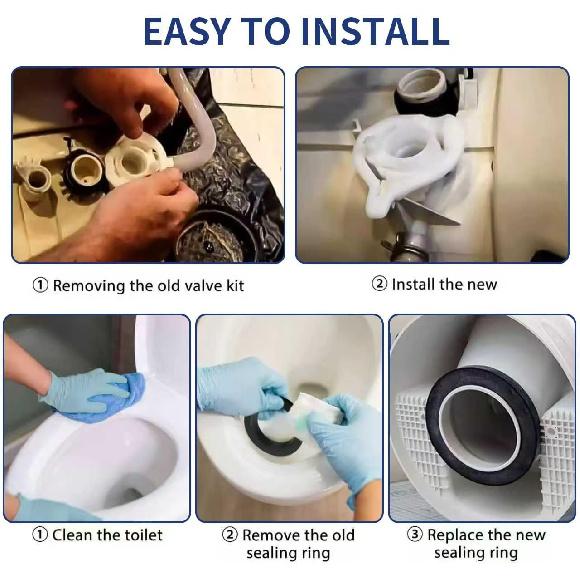 EASY TO INSTALL

① Removing the old valve kit

② Install the new

① Clean the toilet

② Remove the old sealing ring

③ Replace the new sealing ring