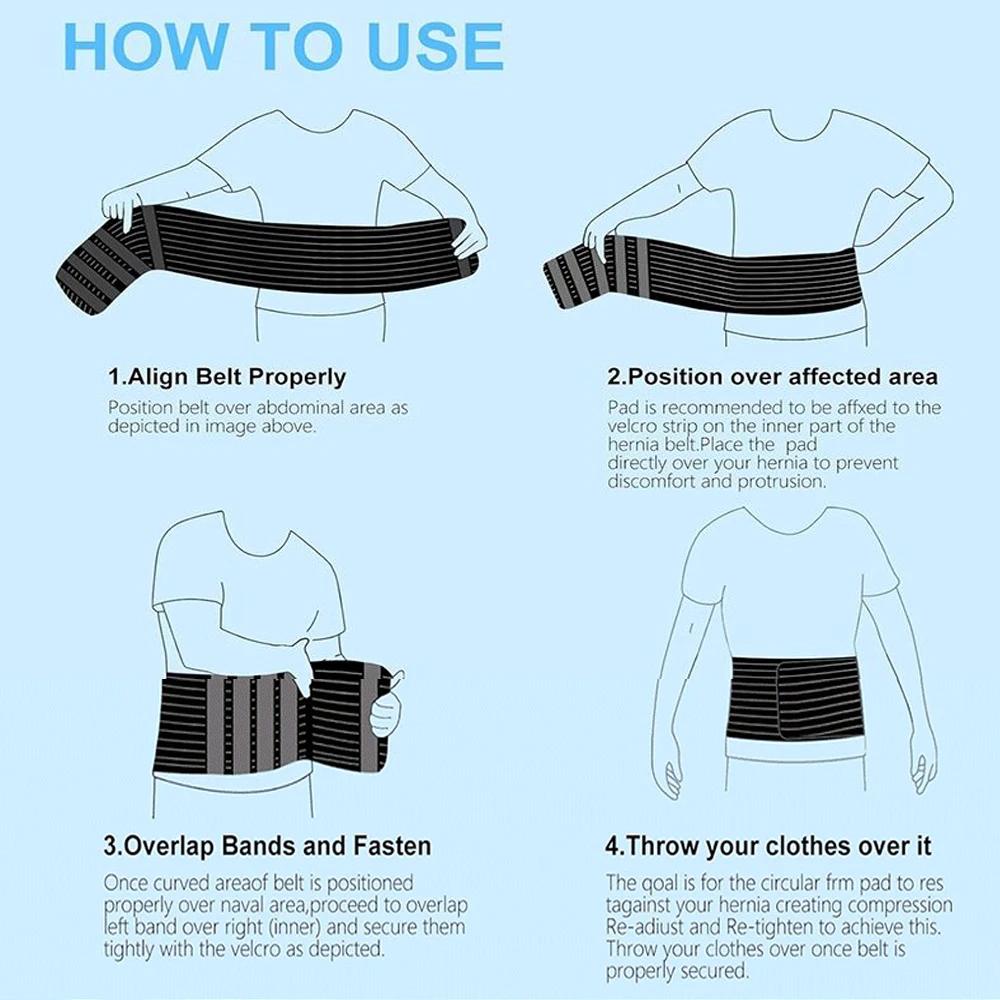 HOW TO USE

1.Align Belt Properly

Position belt over abdominal area as depicted in image above.

2.Position over affected area

Pad is recommended to be affxed to the velcro strip on the inner part of the hernia belt.Place the pad directly over your hernia to prevent discomfort and protrusion.

3.Overlap Bands and Fasten

Once curved areaof belt is positioned properly over naval area,proceed to overlap left band over right (inner) and secure them tightly with the velcro as depicted.

4.Throw your clothes over it

The qoal is for the circular frm pad to res tagainst your hernia creating compression Re-adiust and Re-tighten to achieve this. Throw your clothes over once belt is properly secured.