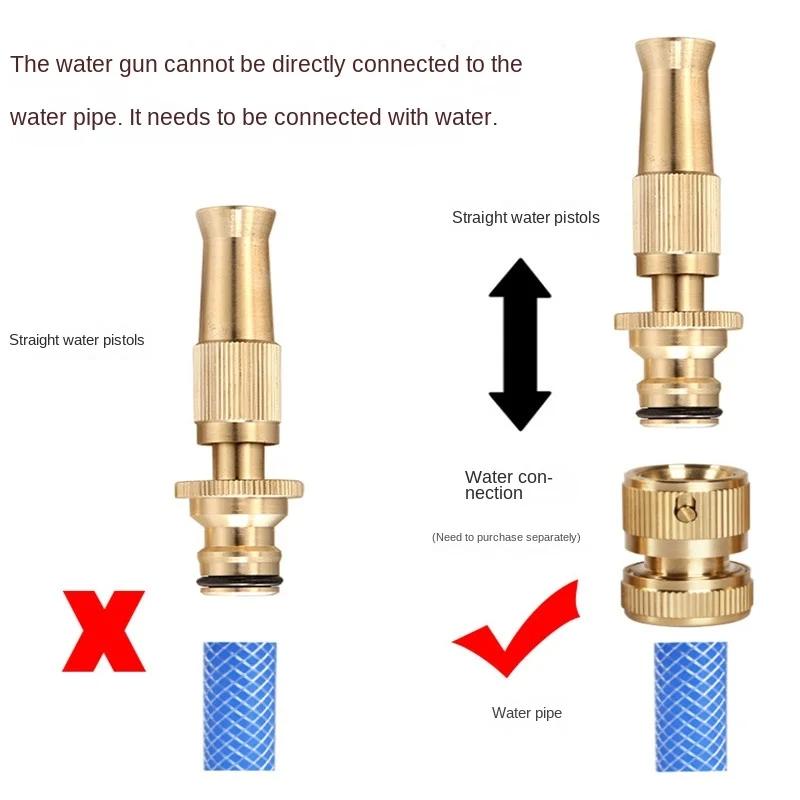 The water gun cannot be directly connected to the water pipe. It needs to be connected with water.

Straight water pistols

Straight water pistols

Water connection

(Need to purchase separately)

Water pipe