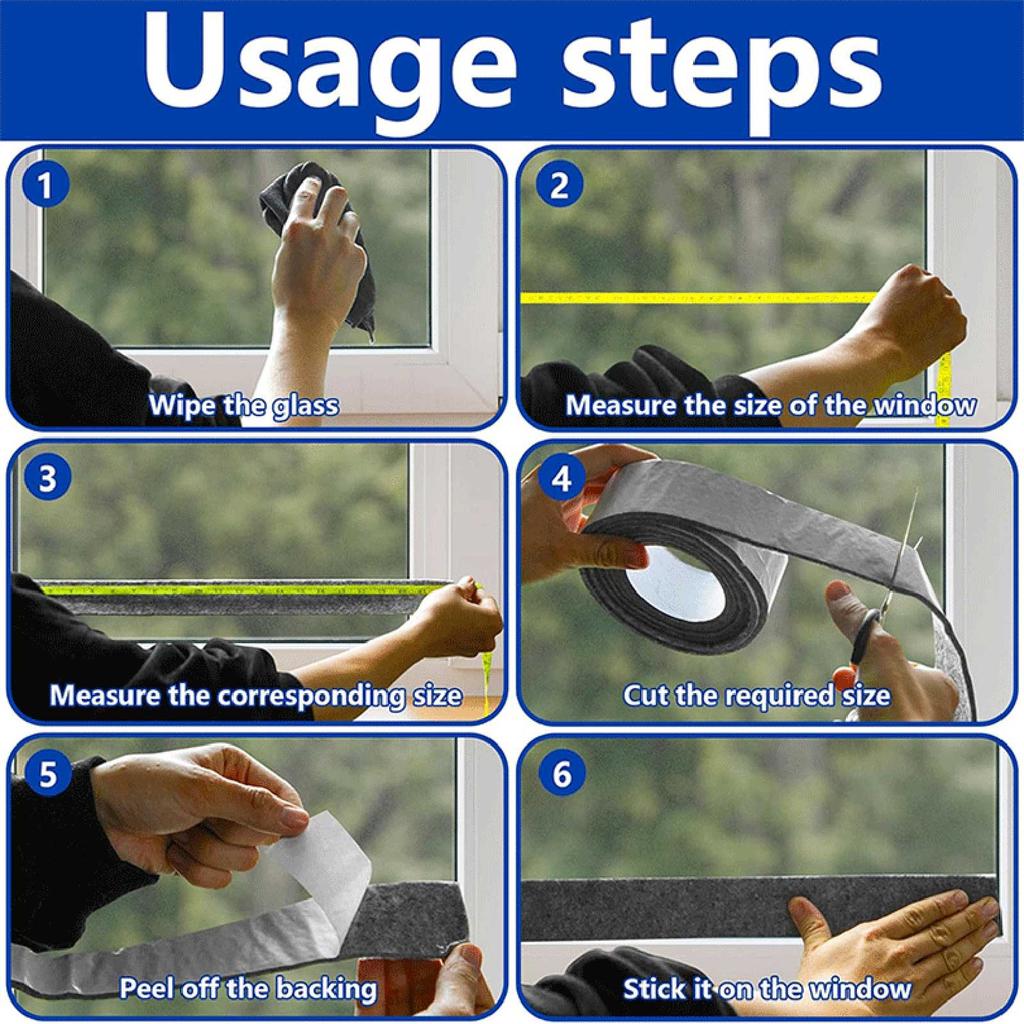 Usage steps

1
Wipe the glass

2
Measure the size of the window

3
Measure the corresponding size

4
Cut the required size

5
Peel off the backing

6
Stick it on the window