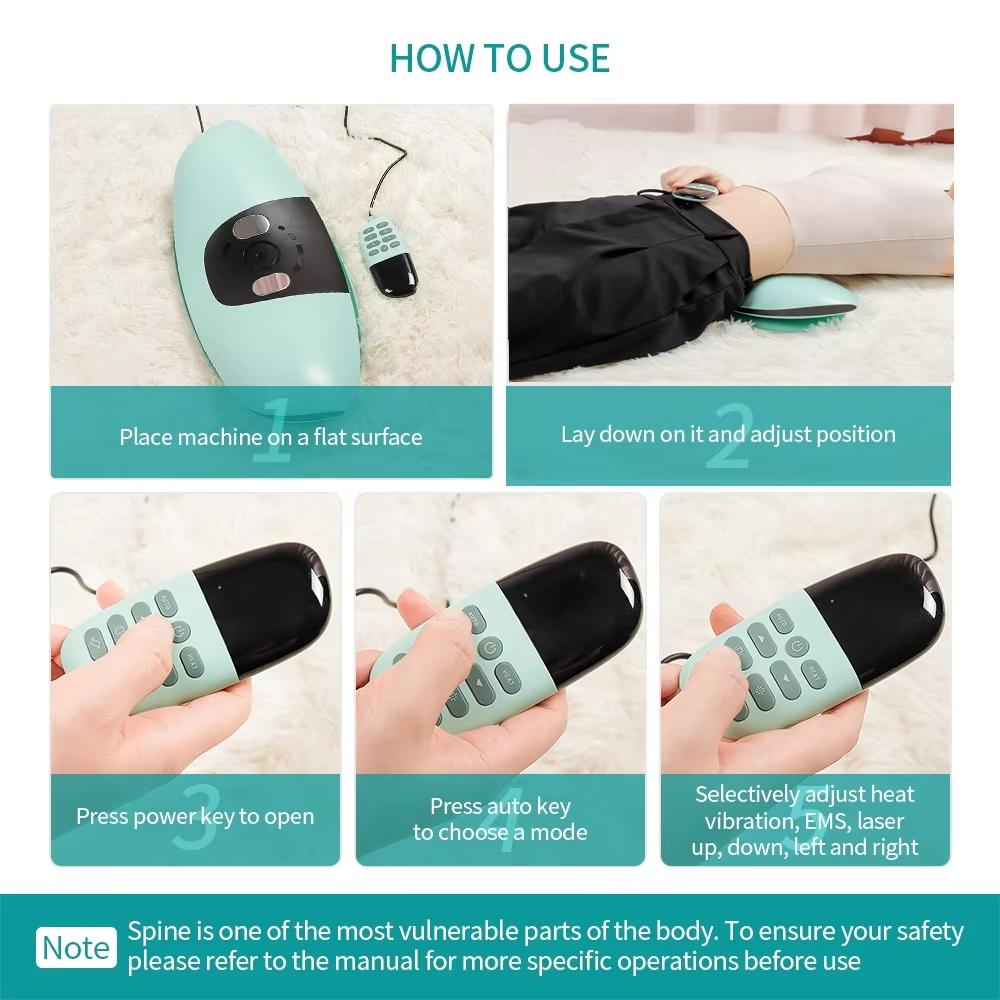 HOW TO USE

1
Place machine on a flat surface

2
Lay down on it and adjust position

3
Press power key to open

4
Press auto key to choose a mode

5
Selectively adjust heat vibration, EMS, laser up, down, left and right

Note Spine is one of the most vulnerable parts of the body. To ensure your safety please refer to the manual for more specific operations before use