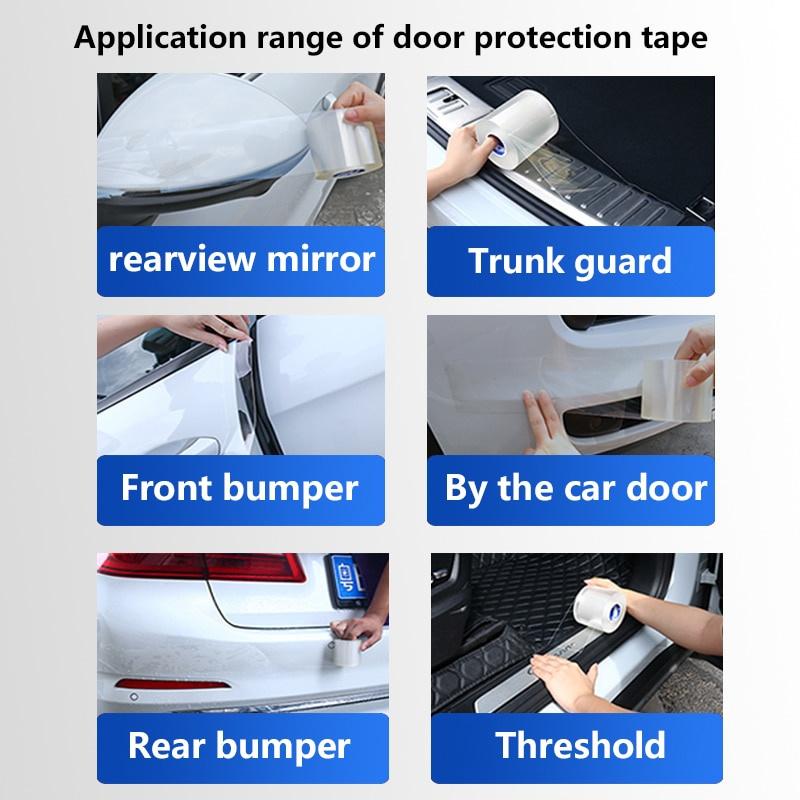 Application range of door protection tape

rearview mirror

Trunk guard

Front bumper

By the car door

Rear bumper

Threshold