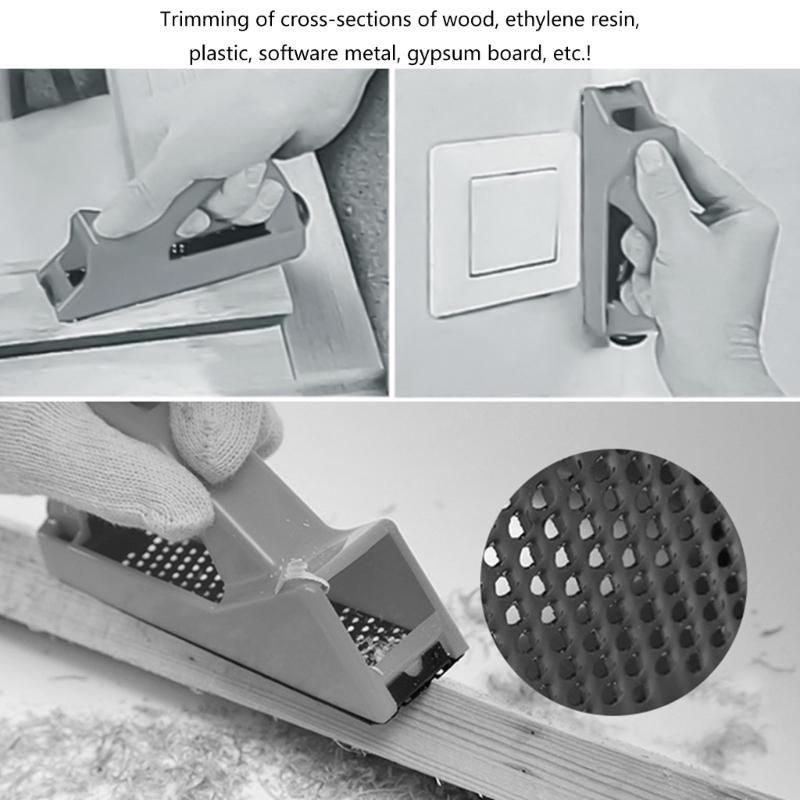 Trimming of cross-sections of wood, ethylene resin, plastic, software metal, gypsum board, etc.!