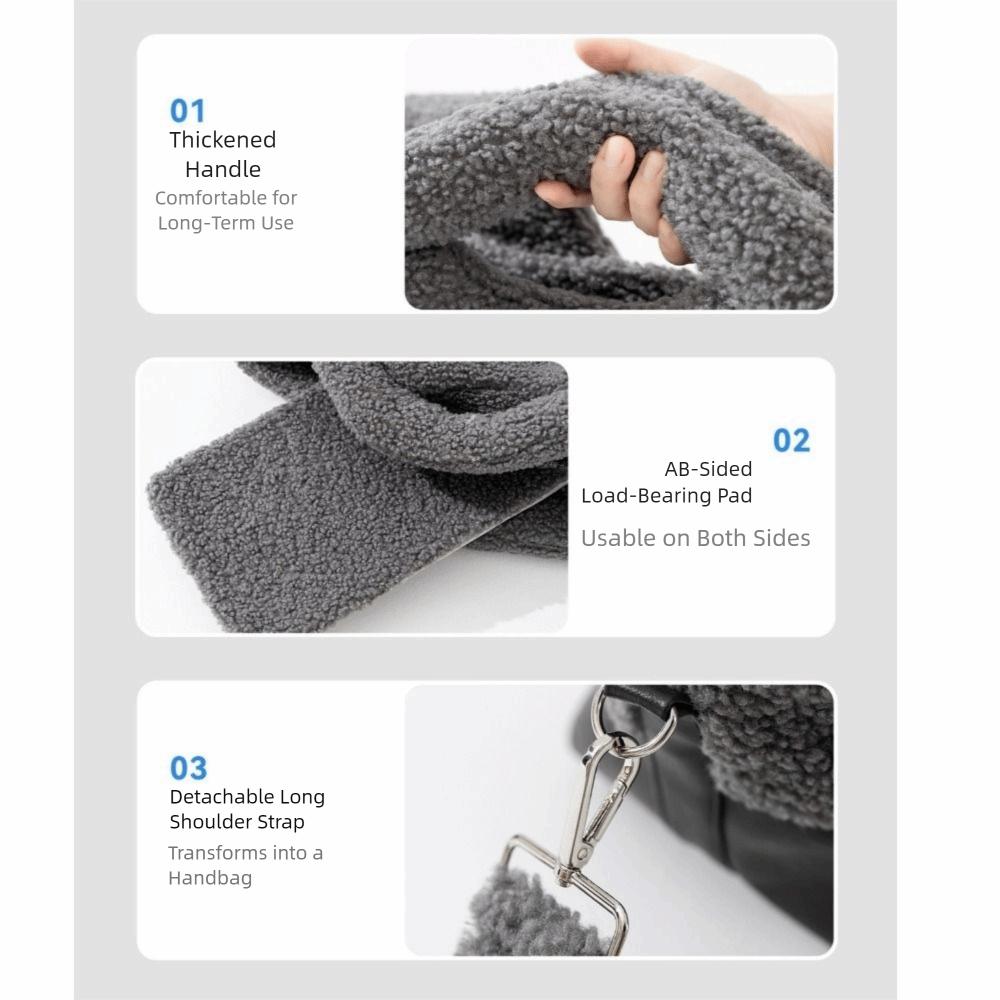 01
Thickened Handle
Comfortable for Long-Term Use

02
AB-Sided Load-Bearing Pad
Usable on Both Sides

03
Detachable Long Shoulder Strap
Transforms into a Handbag