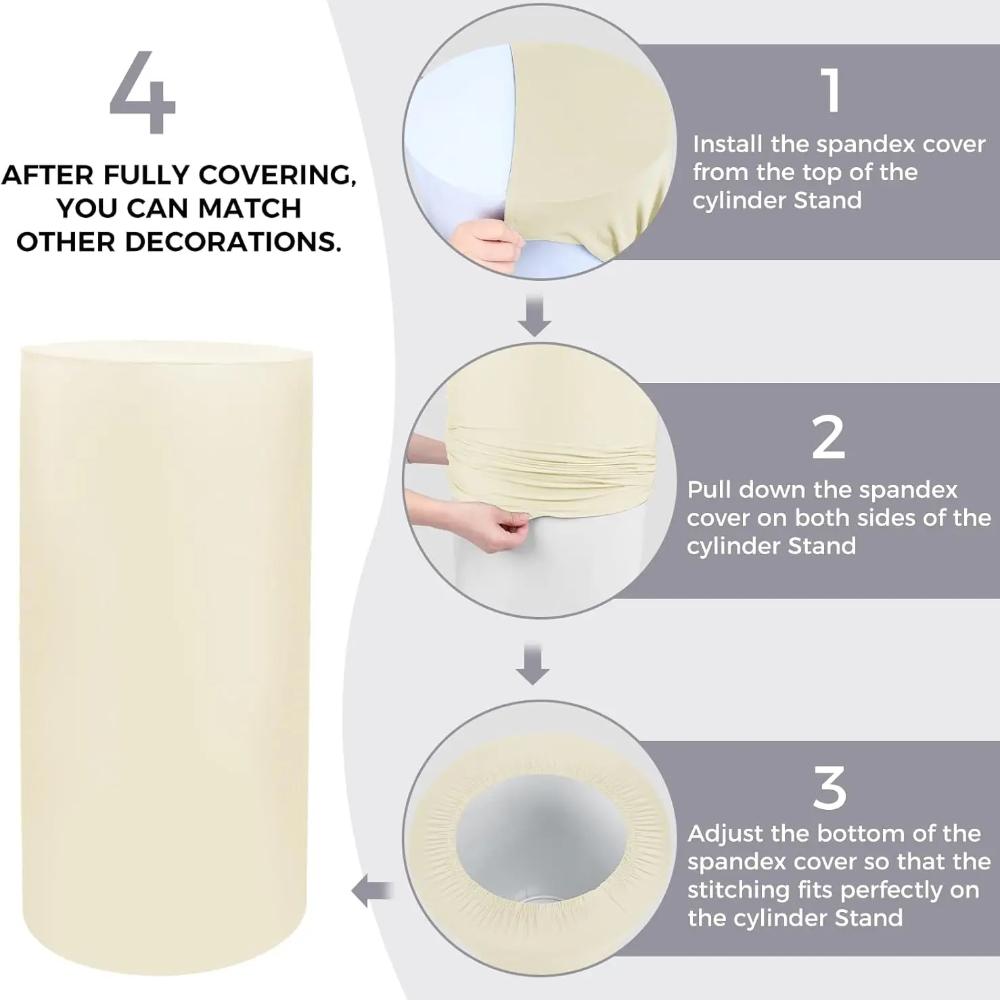 4

AFTER FULLY COVERING, YOU CAN MATCH OTHER DECORATIONS.

1

Install the spandex cover from the top of the cylinder Stand

2

Pull down the spandex cover on both sides of the cylinder Stand

3

Adjust the bottom of the spandex cover so that the stitching fits perfectly on the cylinder Stand