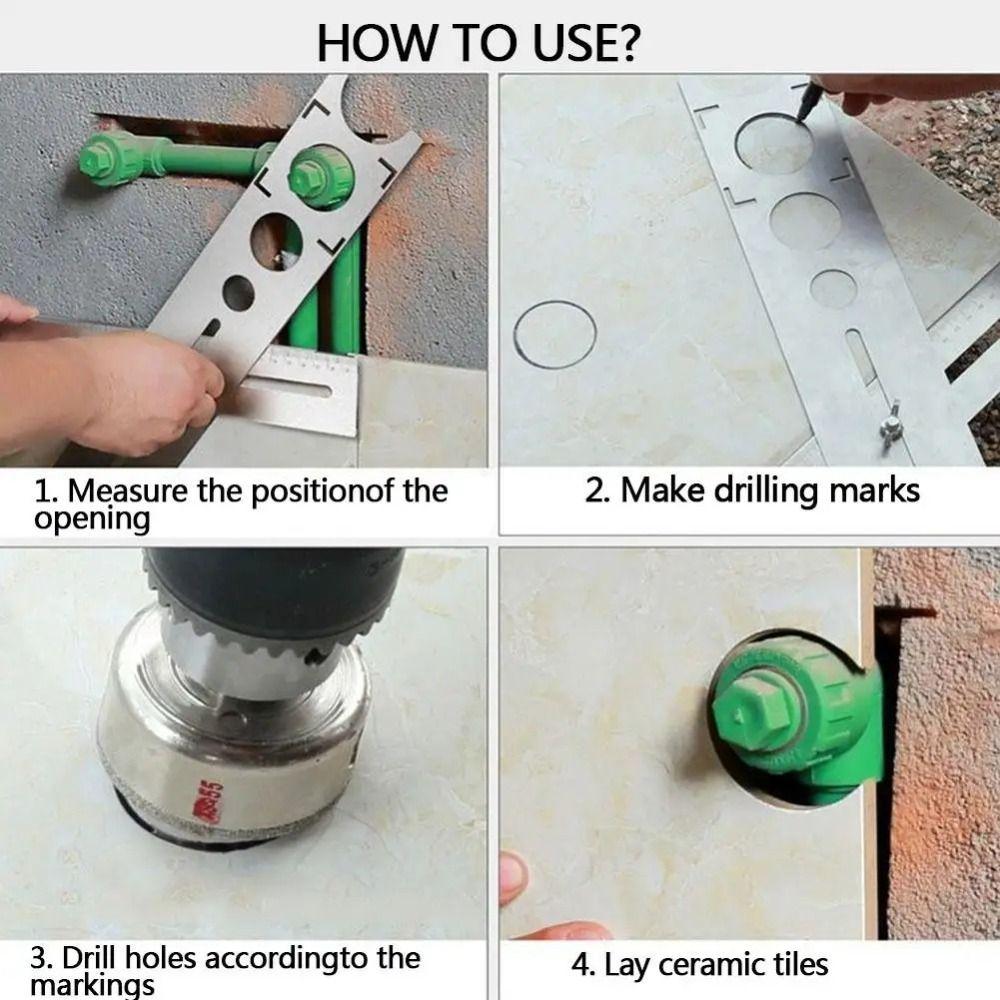 HOW TO USE?

1. Measure the positionof the opening

2. Make drilling marks

55

3. Drill holes accordingto the markings

4. Lay ceramic tiles