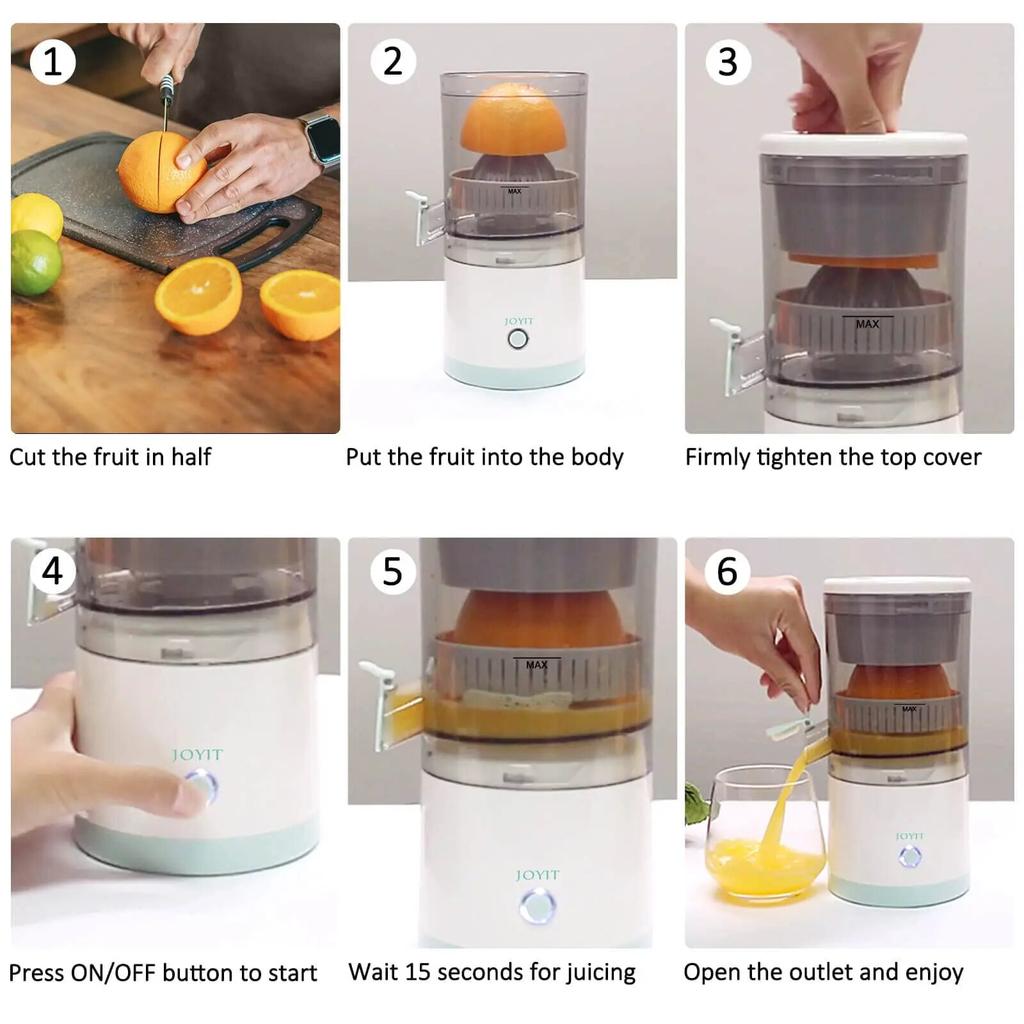 1

Cut the fruit in half

2

MAX

JOYIT

Put the fruit into the body

3

MAX

Firmly tighten the top cover

4

JOYIT

Press ON/OFF button to start

5

MAX

JOYIT

Wait 15 seconds for juicing

6

MAX

JOYIT

Open the outlet and enjoy