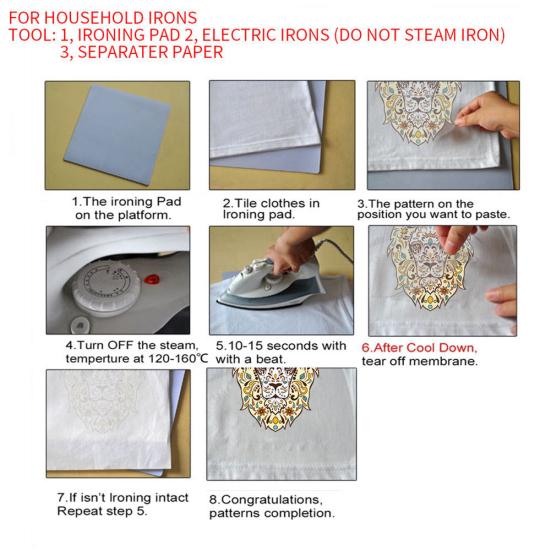 FOR HOUSEHOLD IRONS
TOOL: 1, IRONING PAD 2, ELECTRIC IRONS (DO NOT STEAM IRON) 3, SEPARATER PAPER

1.The ironing Pad on the platform.

2.Tile clothes in Ironing pad.

3.The pattern on the position you want to paste.

4.Turn OFF the steam, temperture at 120-160℃

5.10-15 seconds with with a beat.

6.After Cool Down, tear off membrane.

7.If isn't Ironing intact Repeat step 5.

8.Congratulations, patterns completion.