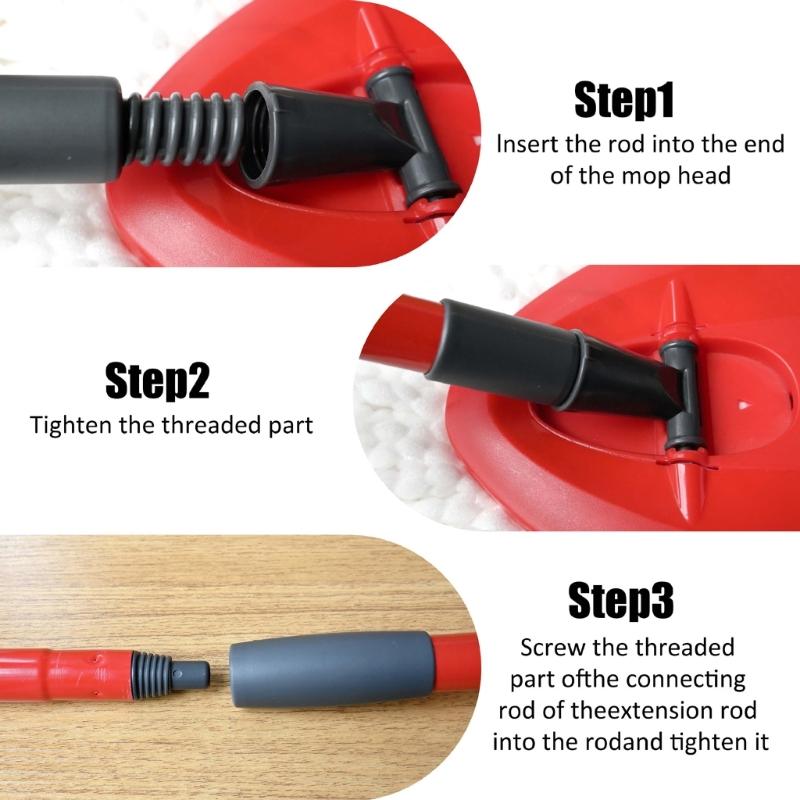 Step1
Insert the rod into the end of the mop head

Step2
Tighten the threaded part

Step3
Screw the threaded part ofthe connecting rod of theextension rod into the rodand tighten it