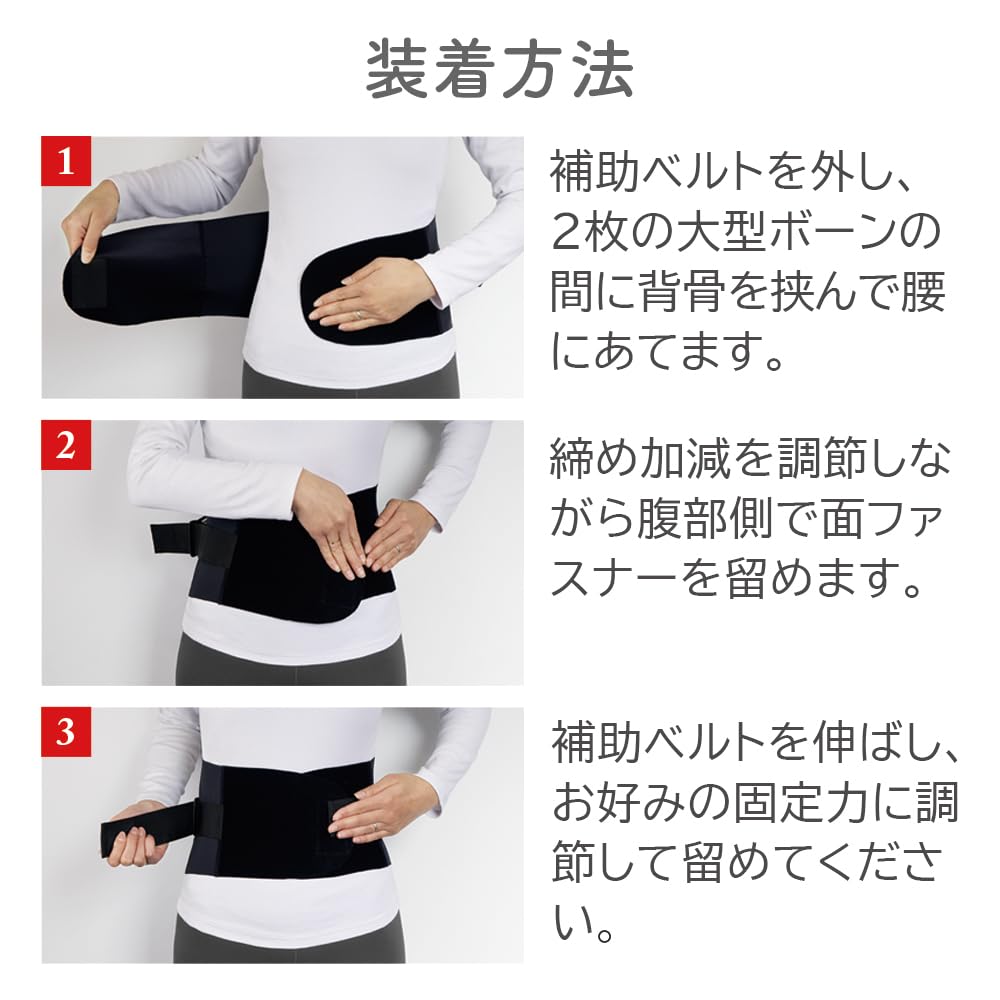 装着方法

1

補助ベルトを外し、2枚の大型ボーンの間に背骨を挟んで腰にあてます。

2

締め加減を調節しながら腹部側で面ファスナーを留めます。

3

補助ベルトを伸ばし、お好みの固定力に調節して留めてください。