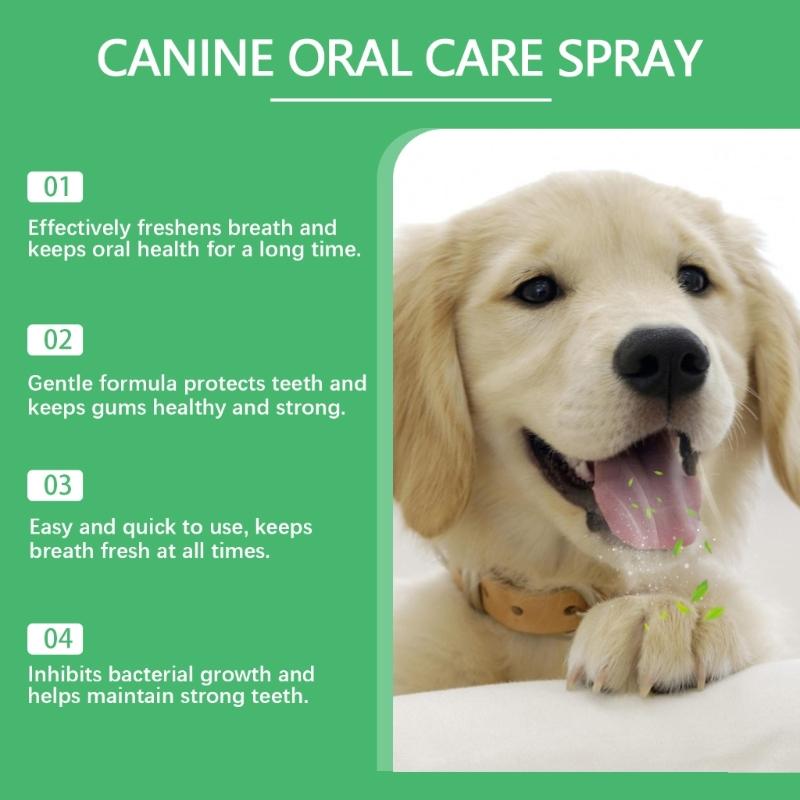 CANINE ORAL CARE SPRAY

01

Effectively freshens breath and keeps oral health for a long time.

02

Gentle formula protects teeth and keeps gums healthy and strong.

03

Easy and quick to use, keeps breath fresh at all times.

04

Inhibits bacterial growth and helps maintain strong teeth.