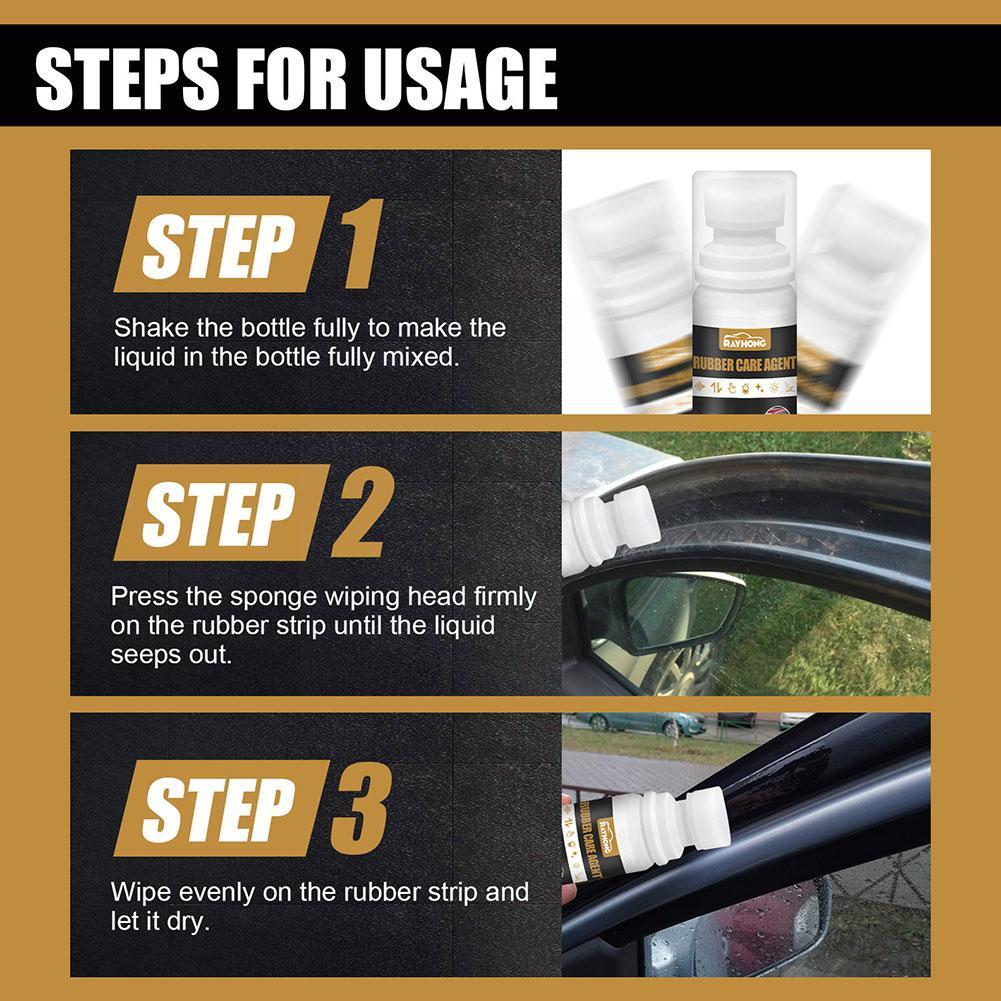 STEPS FOR USAGE

STEP 1

Shake the bottle fully to make the liquid in the bottle fully mixed.

RAYHONG

RUBBER CARE AGENT

STEP 2

Press the sponge wiping head firmly on the rubber strip until the liquid seeps out.

STEP 3

Wipe evenly on the rubber strip and let it dry.

RAYHONG

RUBBER CARE AGENT