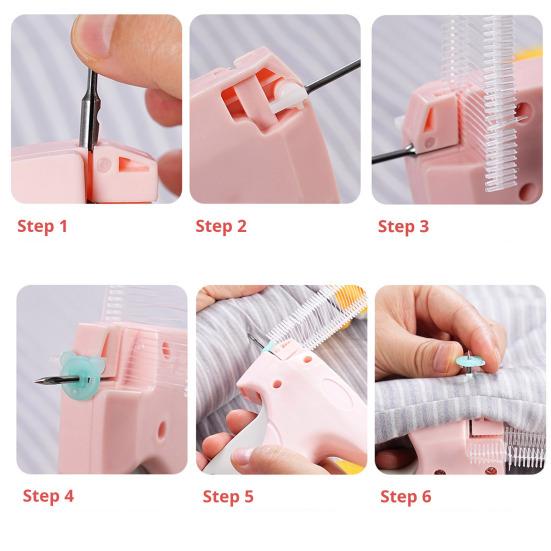 Step 1

Step 2

Step 3

Step 4

Step 5

Step 6