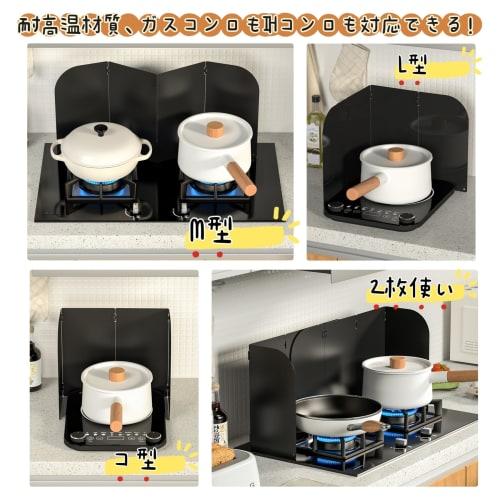 耐高温材質、ガスコンロもIHコンロも対応できる!

M型

L型

コ型

2枚使い