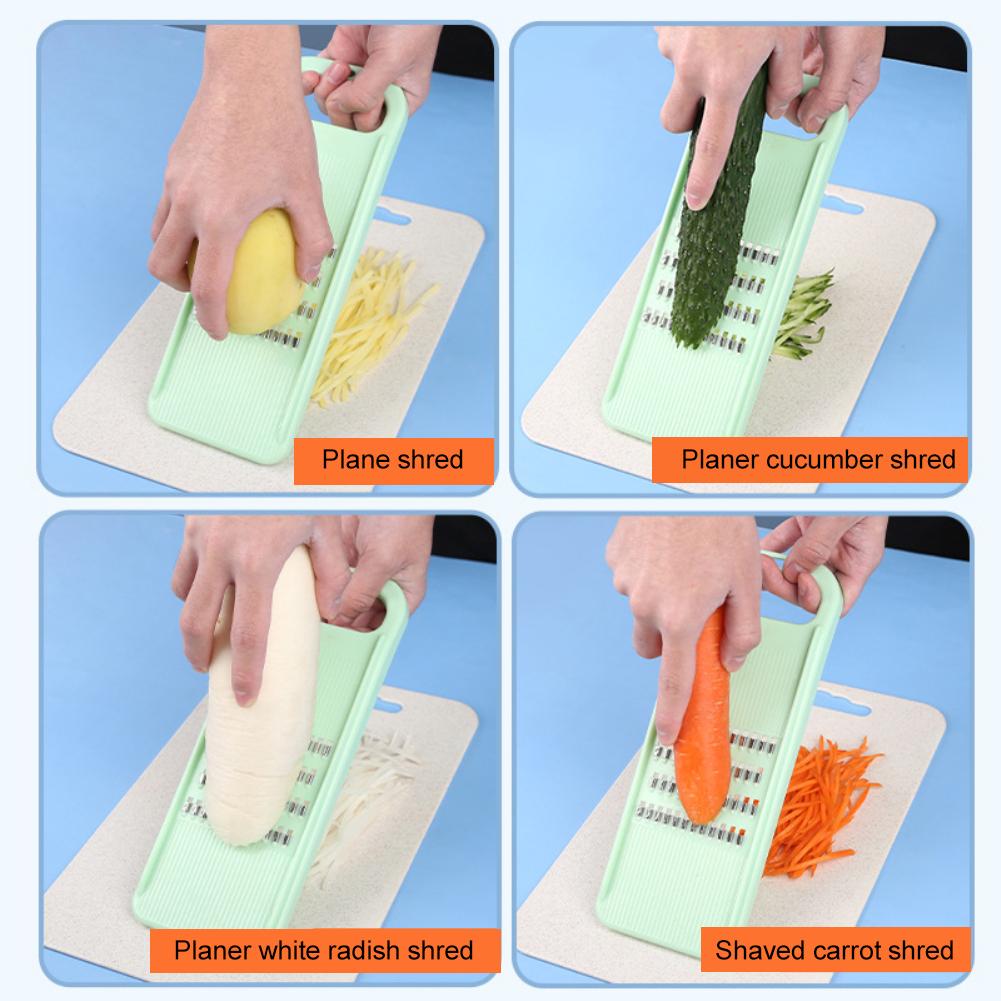 Plane shred

Planer cucumber shred

Planer white radish shred

Shaved carrot shred