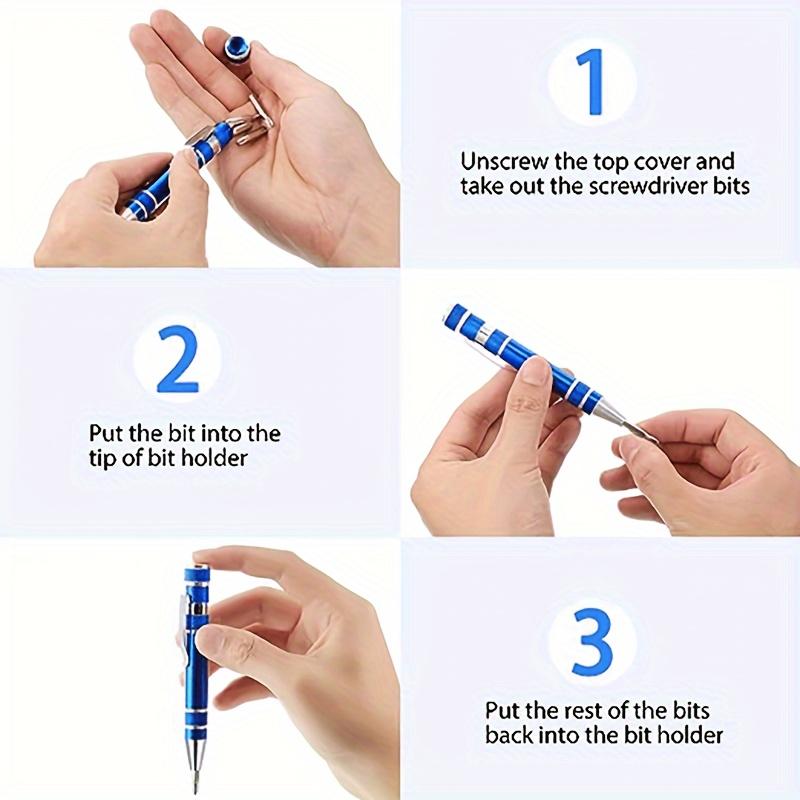 1

Unscrew the top cover and take out the screwdriver bits

2

Put the bit into the tip of bit holder

3

Put the rest of the bits back into the bit holder