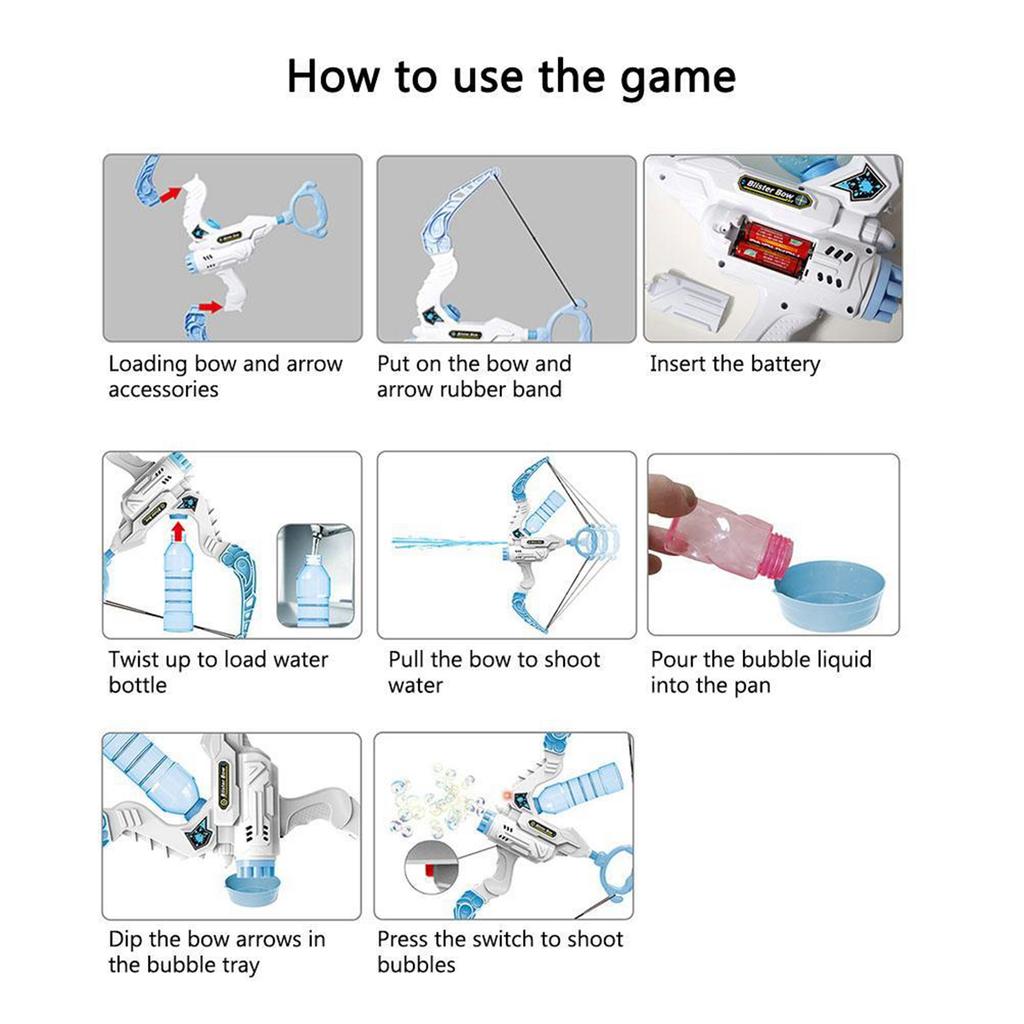 How to use the game

Blister Bow

Loading bow and arrow accessories

Put on the bow and arrow rubber band

Insert the battery

Twist up to load water bottle

Pull the bow to shoot water

Pour the bubble liquid into the pan

Blister Bow

Dip the bow arrows in the bubble tray

Press the switch to shoot bubbles