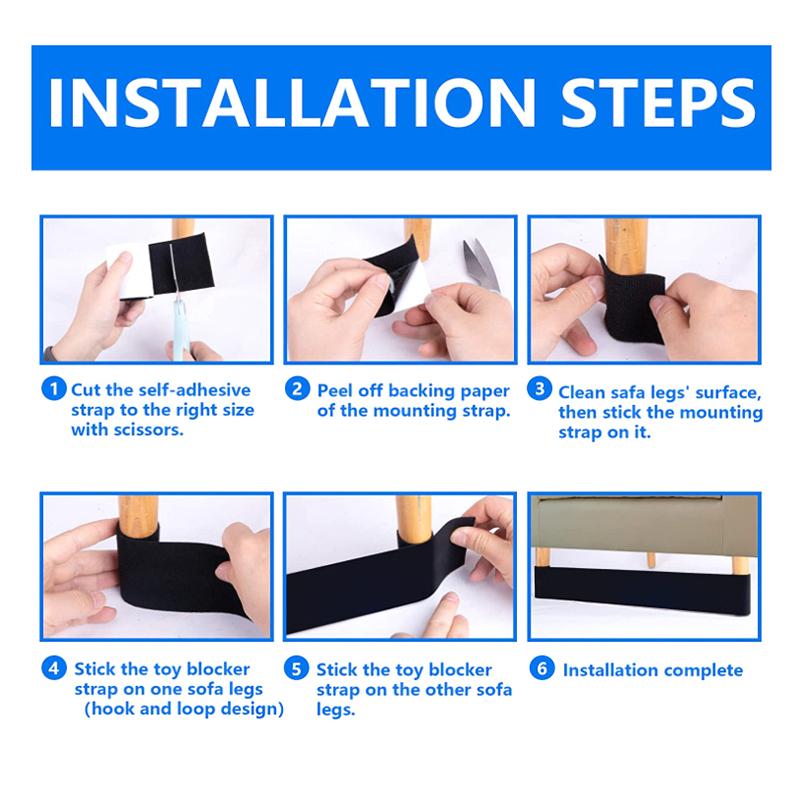 INSTALLATION STEPS

1 Cut the self-adhesive strap to the right size with scissors.

2 Peel off backing paper of the mounting strap.

3 Clean safa legs' surface, then stick the mounting strap on it.

4 Stick the toy blocker strap on one sofa legs (hook and loop design)

5 Stick the toy blocker strap on the other sofa legs.

6 Installation complete