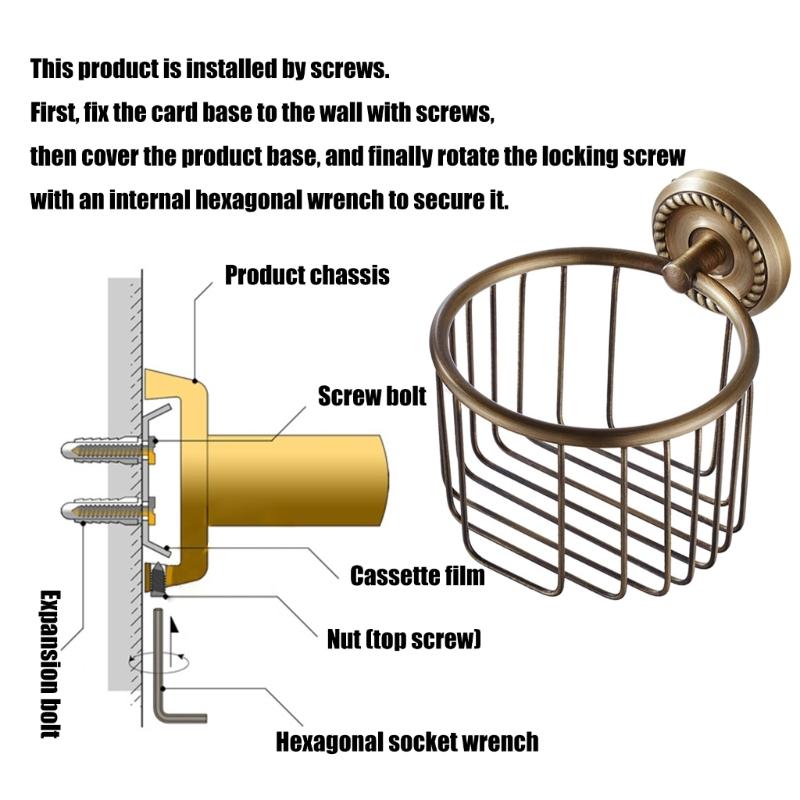 This product is installed by screws.
First, fix the card base to the wall with screws,
then cover the product base, and finally rotate the locking screw
with an internal hexagonal wrench to secure it.

Product chassis

Screw bolt

Cassette film

Nut (top screw)

Expansion bolt

Hexagonal socket wrench