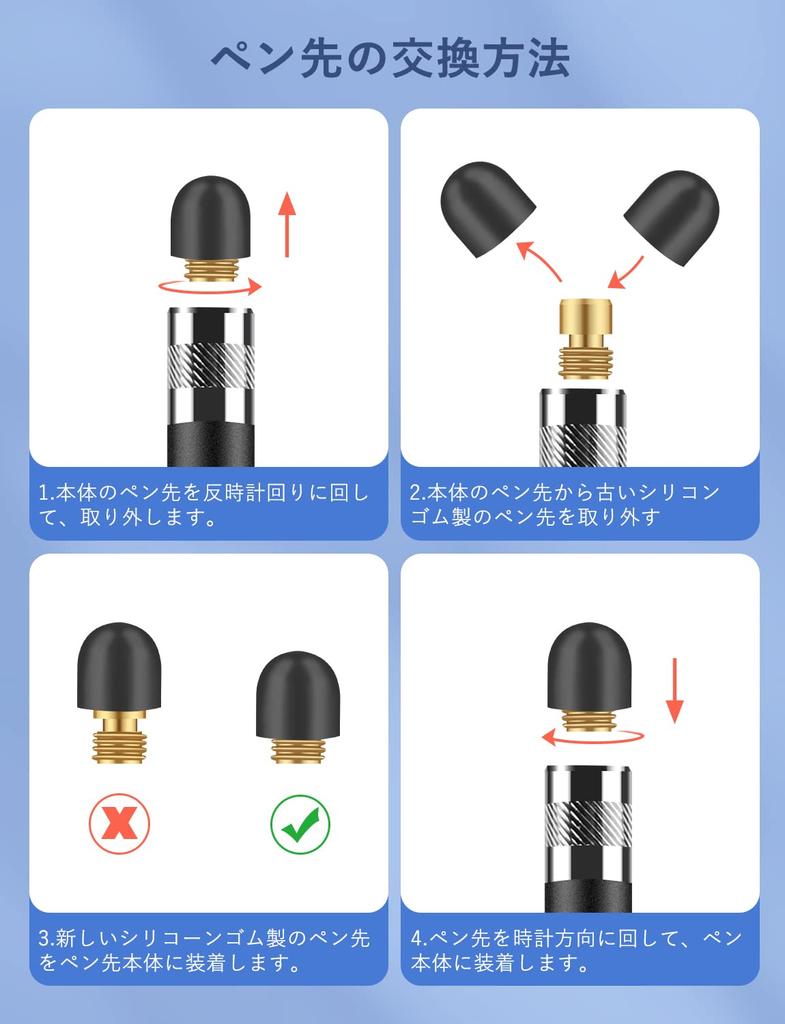 ペン先の交換方法

1.本体のペン先を反時計回りに回して、取り外します。

2.本体のペン先から古いシリコンゴム製のペン先を取り外す

3.新しいシリコーンゴム製のペン先をペン先本体に装着します。

4.ペン先を時計方向に回して、ペン本体に装着します。