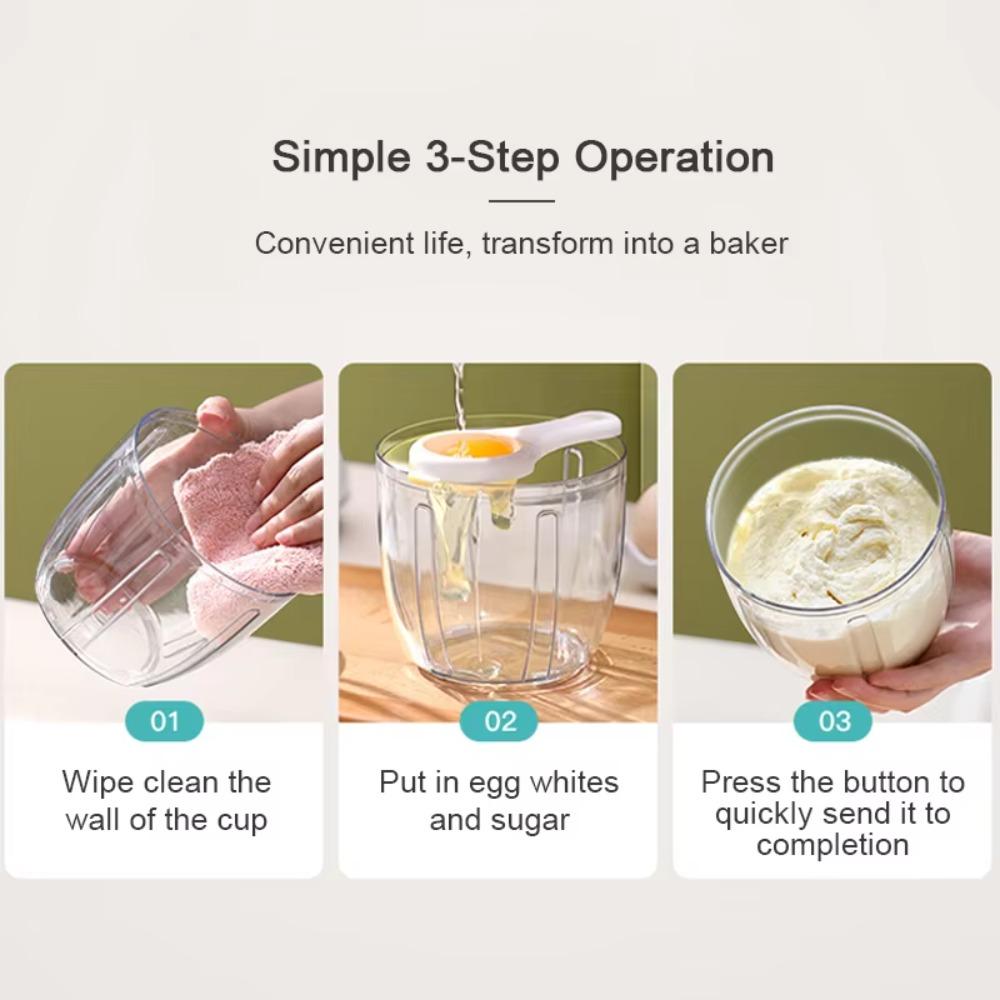 Simple 3-Step Operation

Convenient life, transform into a baker

01

Wipe clean the wall of the cup

02

Put in egg whites and sugar

03

Press the button to quickly send it to completion