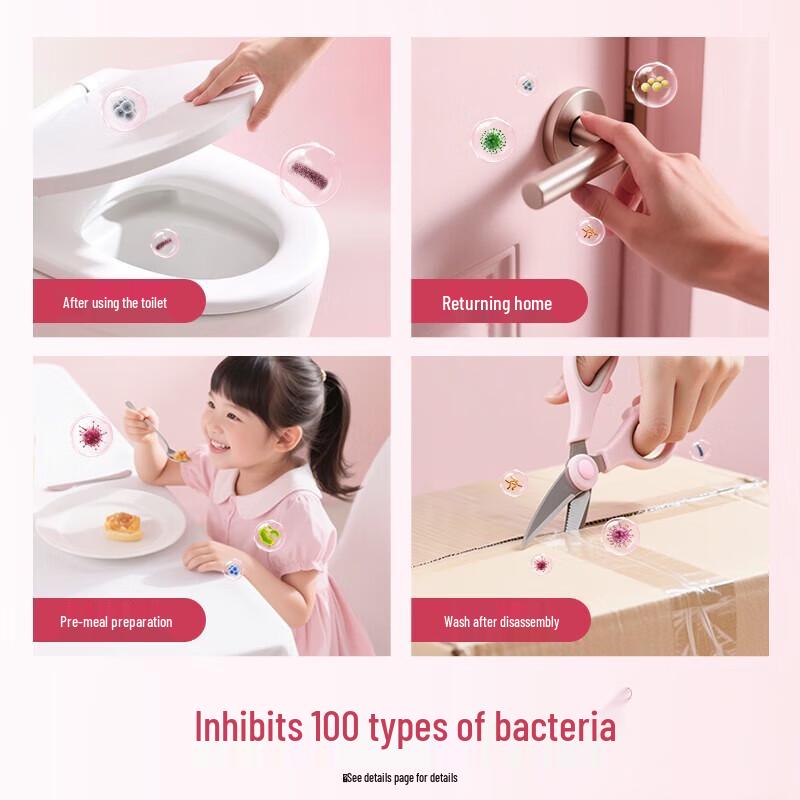 After using the toilet

Returning home

Pre-meal preparation

Wash after disassembly

Inhibits 100 types of bacteria

See details page for details