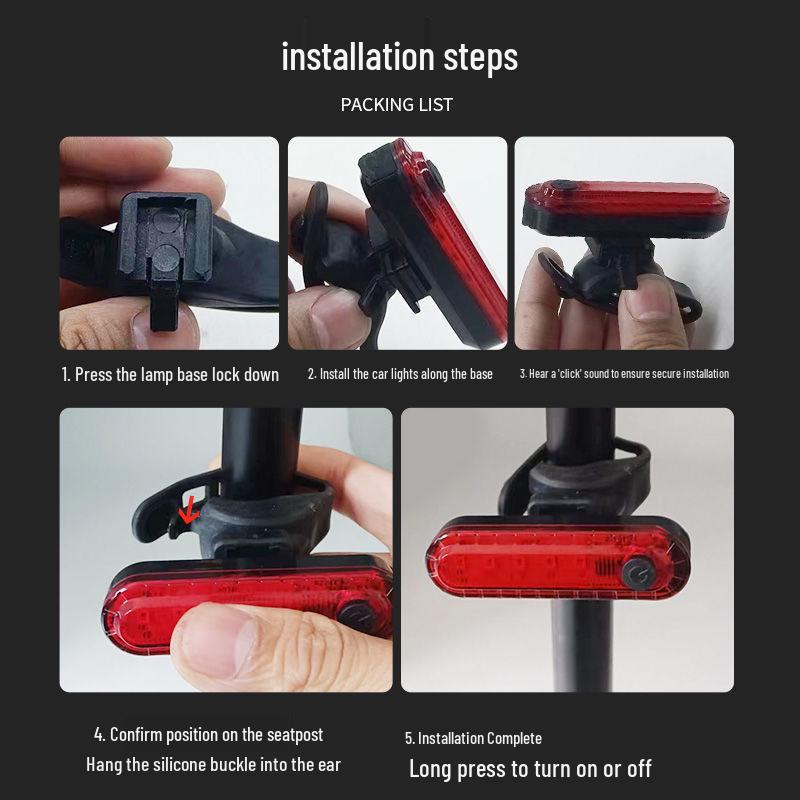 installation steps

PACKING LIST

1. Press the lamp base lock down

2. Install the car lights along the base

3. Hear a 'click' sound to ensure secure installation

4. Confirm position on the seatpost
Hang the silicone buckle into the ear

5. Installation Complete
Long press to turn on or off