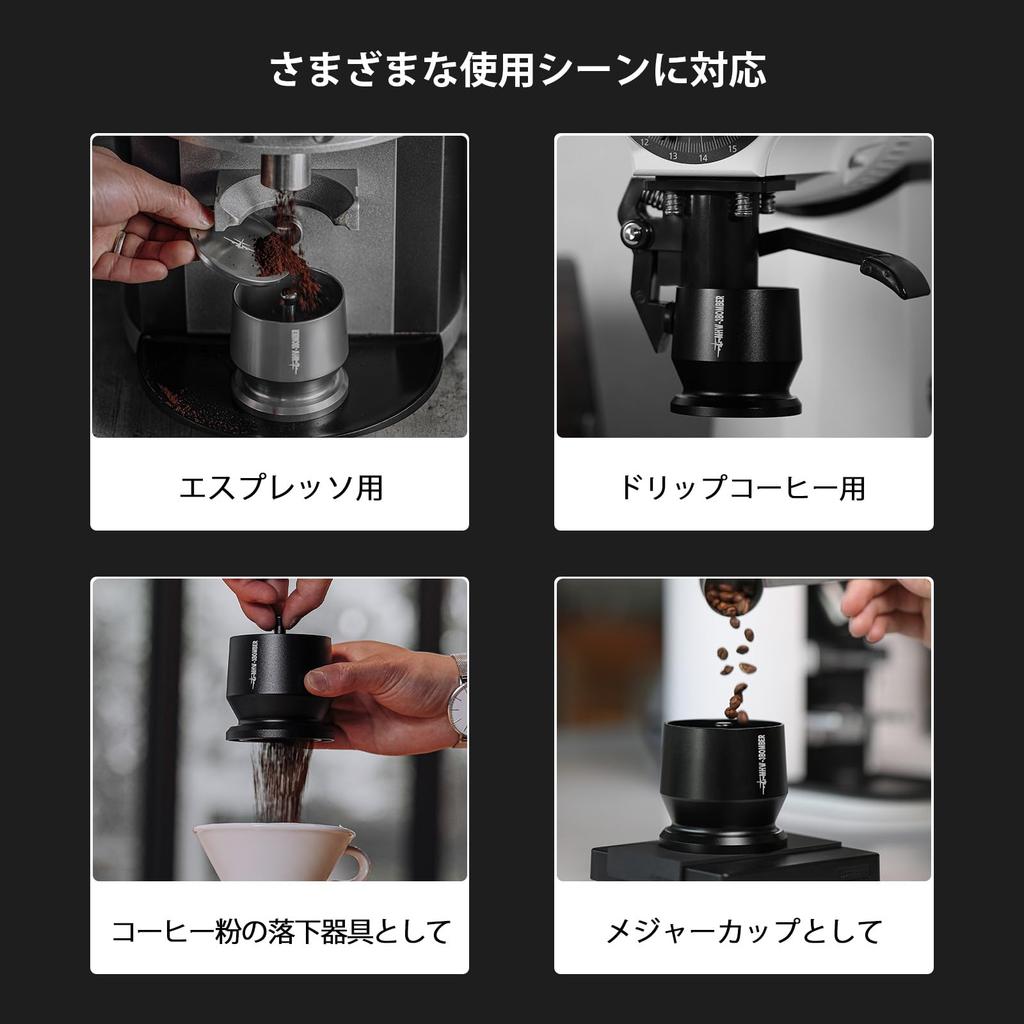 さまざまな使用シーンに対応

MHW-3BOMBER

エスプレッソ用

12 13 14 15

MHW-3BOMBER

ドリップコーヒー用

MHW-3BOMBER

コーヒー粉の落下器具として

MHW-3BOMBER

メジャーカップとして