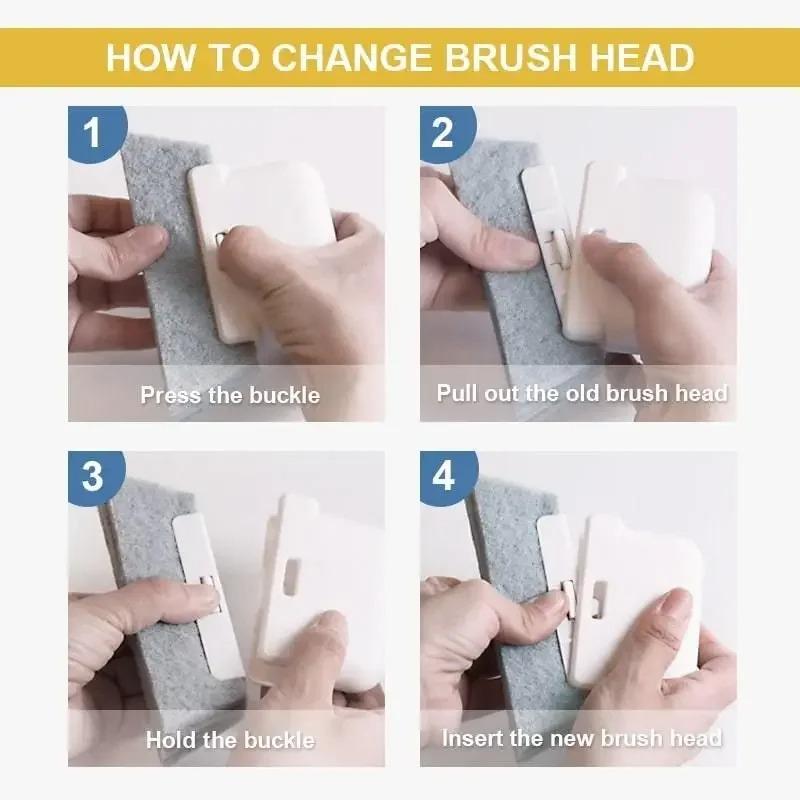 HOW TO CHANGE BRUSH HEAD

1

Press the buckle

2

Pull out the old brush head

3

Hold the buckle

4

Insert the new brush head