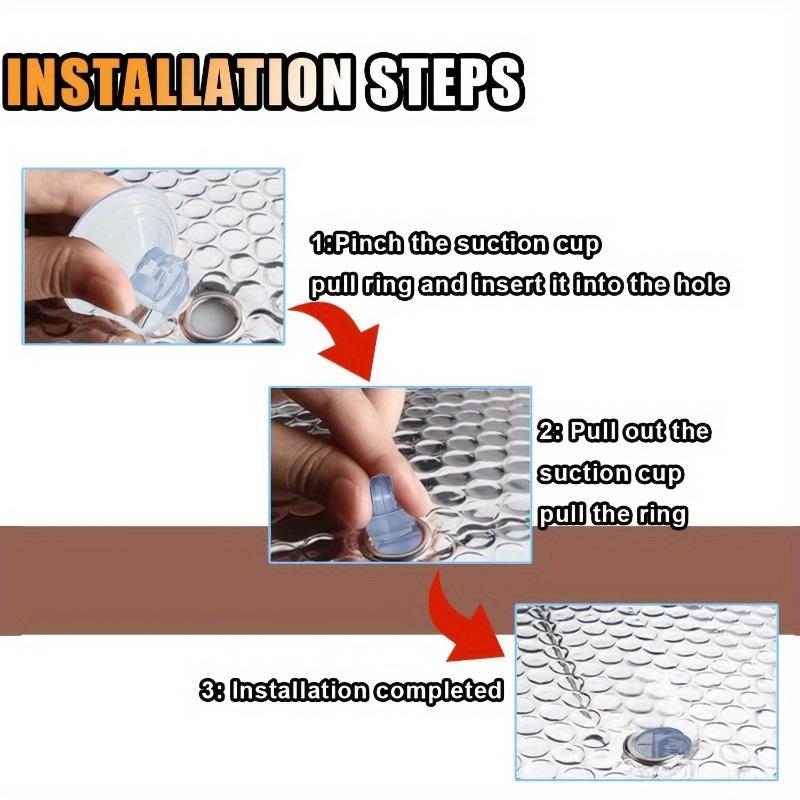 INSTALLATION STEPS

1:Pinch the suction cup pull ring and insert it into the hole

2: Pull out the suction cup pull the ring

3: Installation completed