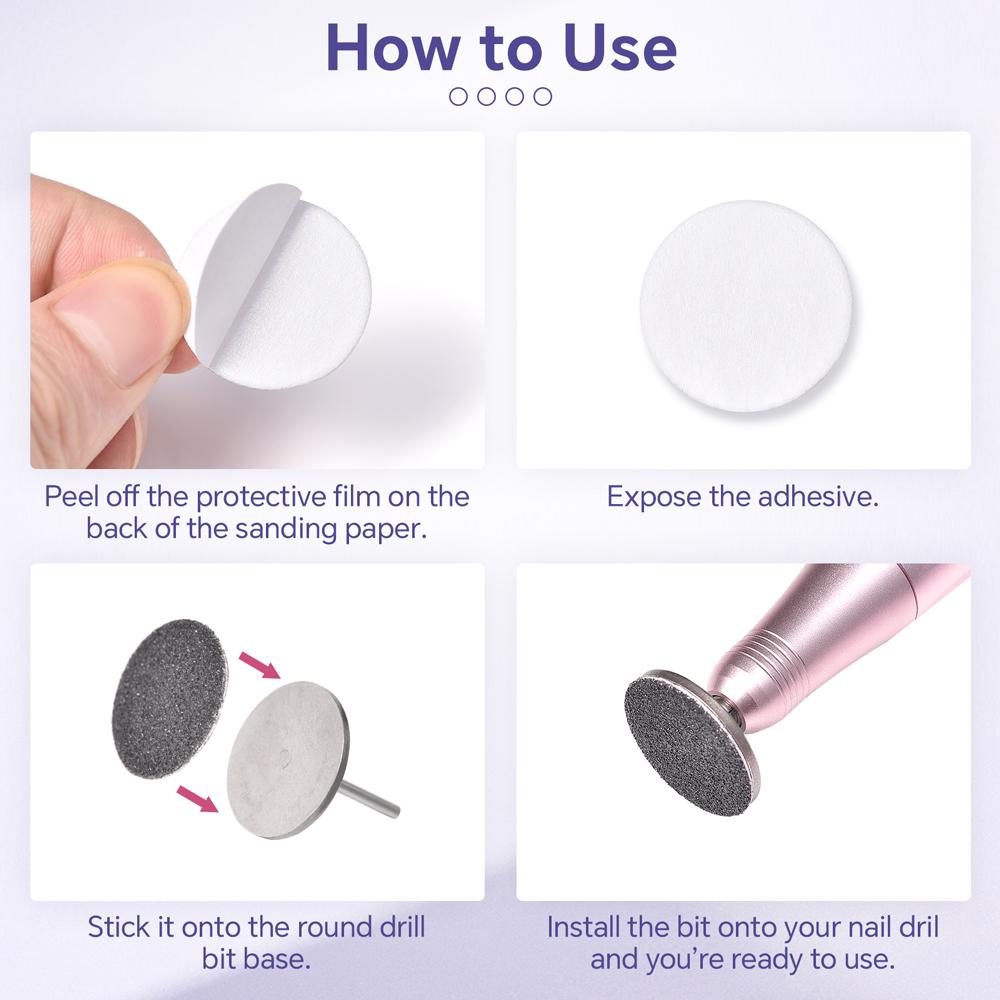 How to Use

Peel off the protective film on the back of the sanding paper.

Expose the adhesive.

Stick it onto the round drill bit base.

Install the bit onto your nail dril and you're ready to use.