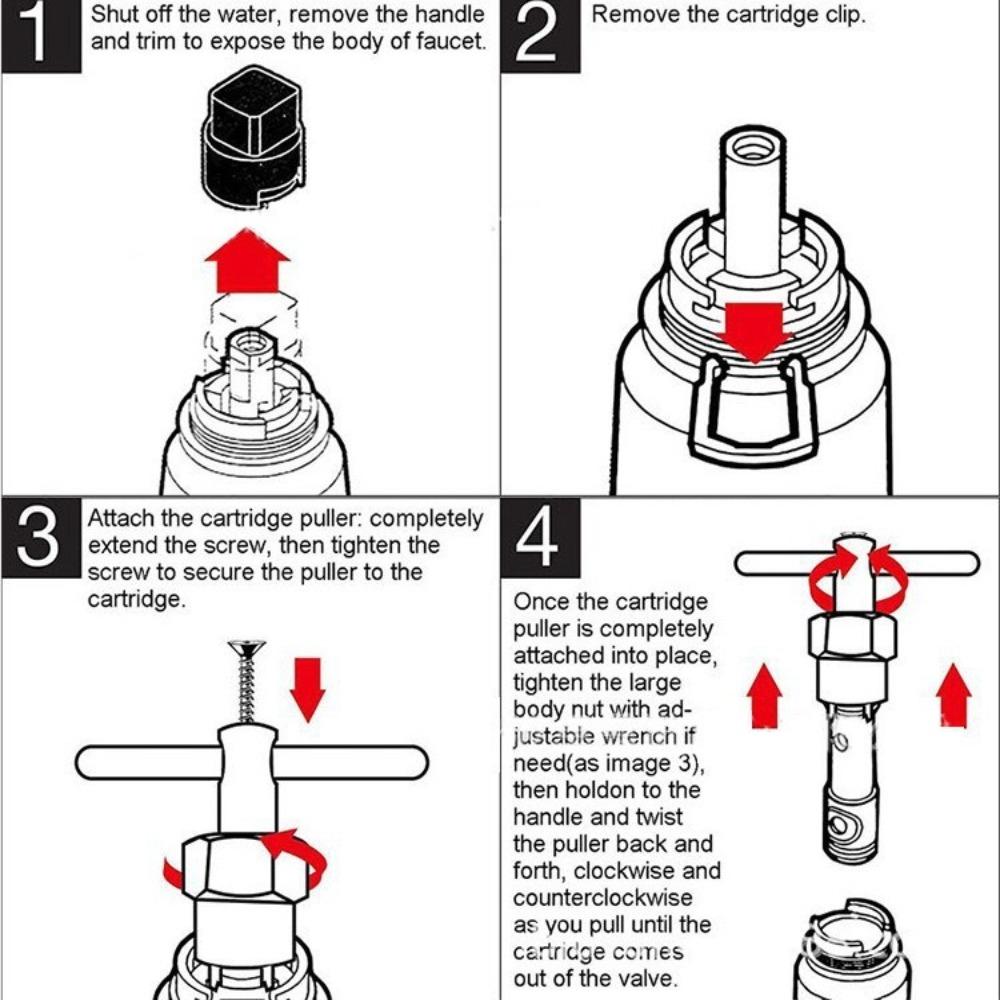 1 Shut off the water, remove the handle and trim to expose the body of faucet.

2 Remove the cartridge clip.

3 Attach the cartridge puller: completely extend the screw, then tighten the screw to secure the puller to the cartridge.

4 Once the cartridge puller is completely attached into place, tighten the large body nut with adjustable wrench if need(as image 3), then holdon to the handle and twist the puller back and forth, clockwise and counterclockwise as you pull until the cartridge comes out of the valve.