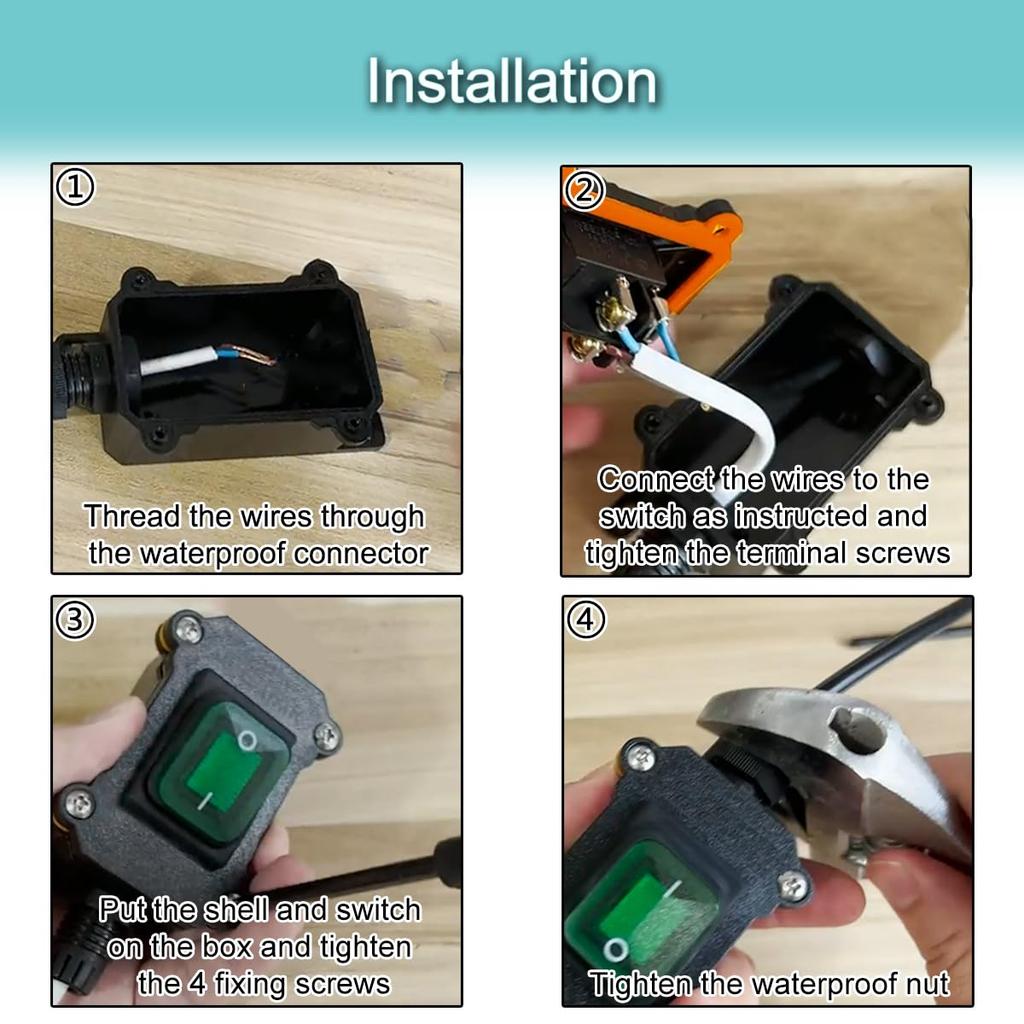 Installation

①
Thread the wires through the waterproof connector

②
Connect the wires to the switch as instructed and tighten the terminal screws

③
Put the shell and switch on the box and tighten the 4 fixing screws

④
Tighten the waterproof nut