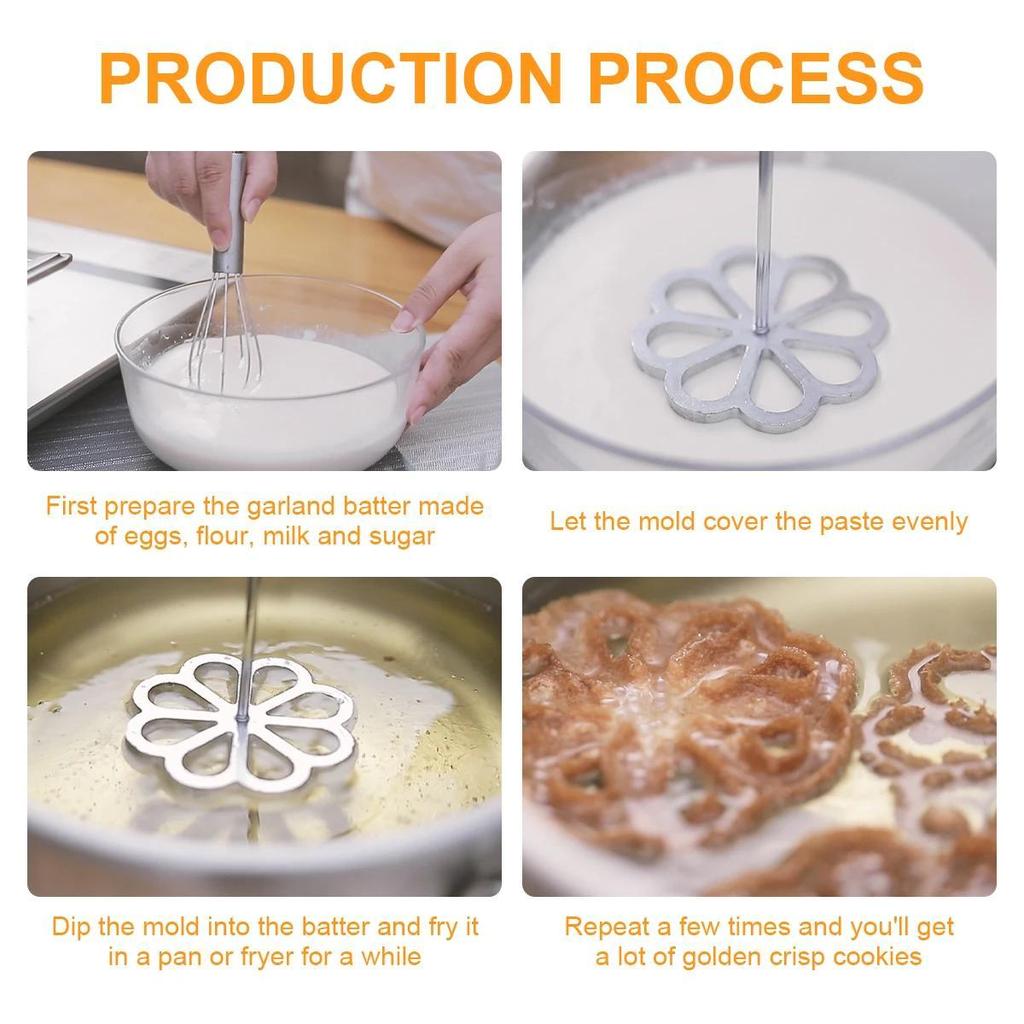 PRODUCTION PROCESS

First prepare the garland batter made of eggs, flour, milk and sugar

Let the mold cover the paste evenly

Dip the mold into the batter and fry it in a pan or fryer for a while

Repeat a few times and you'll get a lot of golden crisp cookies