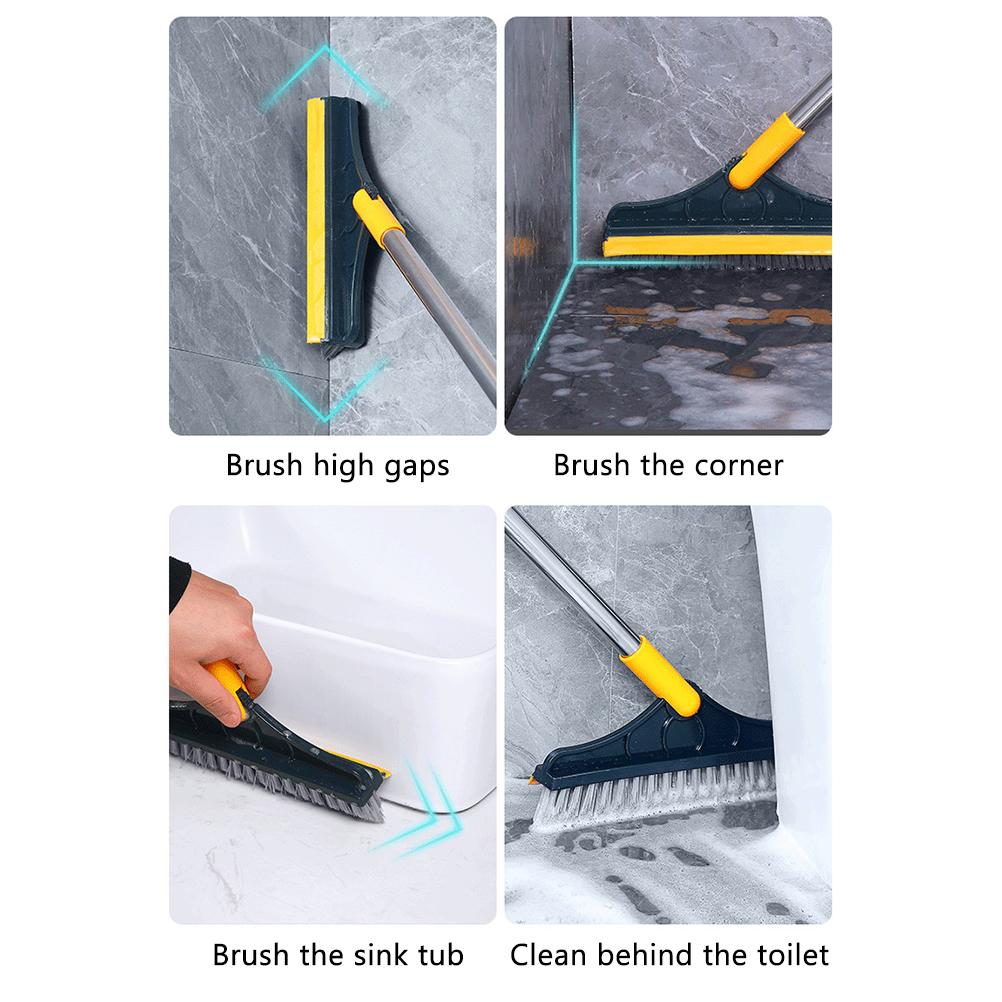 Brush high gaps

Brush the corner

Brush the sink tub

Clean behind the toilet