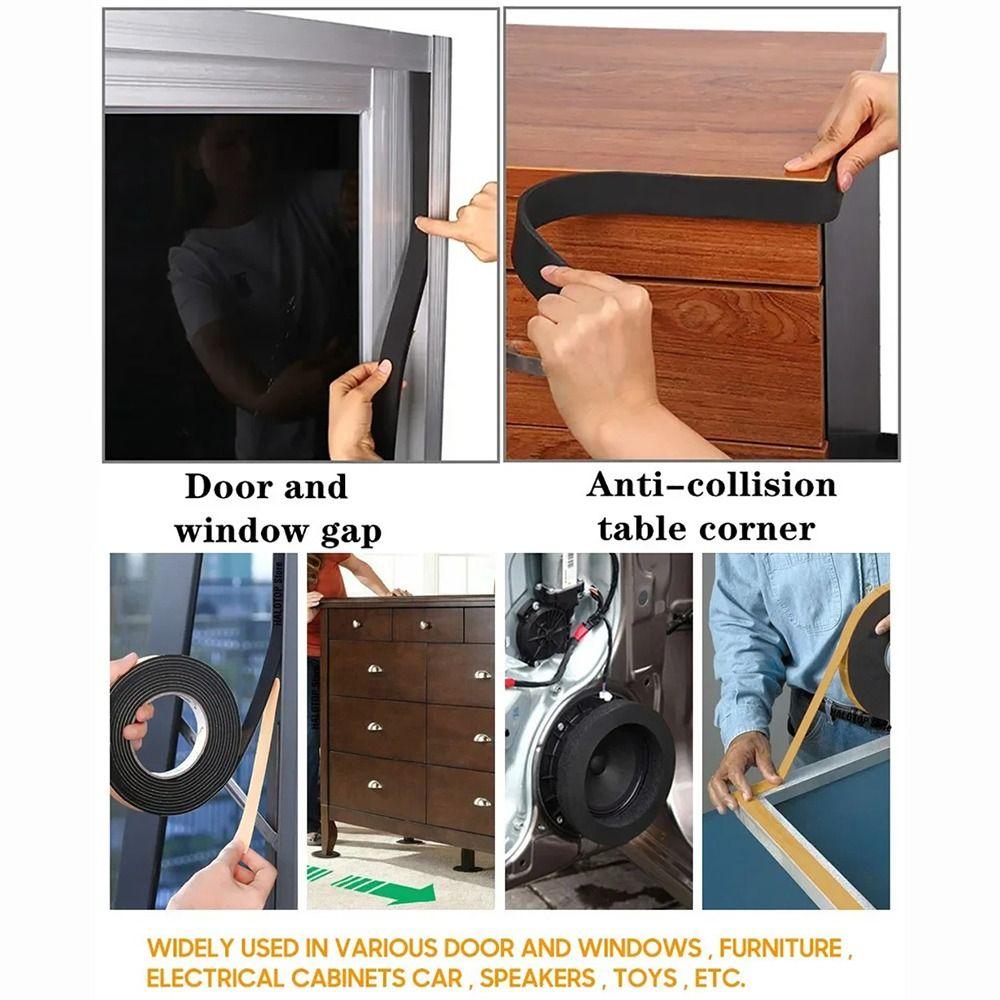 Door and window gap

Anti-collision table corner

WIDELY USED IN VARIOUS DOOR AND WINDOWS , FURNITURE , ELECTRICAL CABINETS CAR , SPEAKERS , TOYS , ETC.