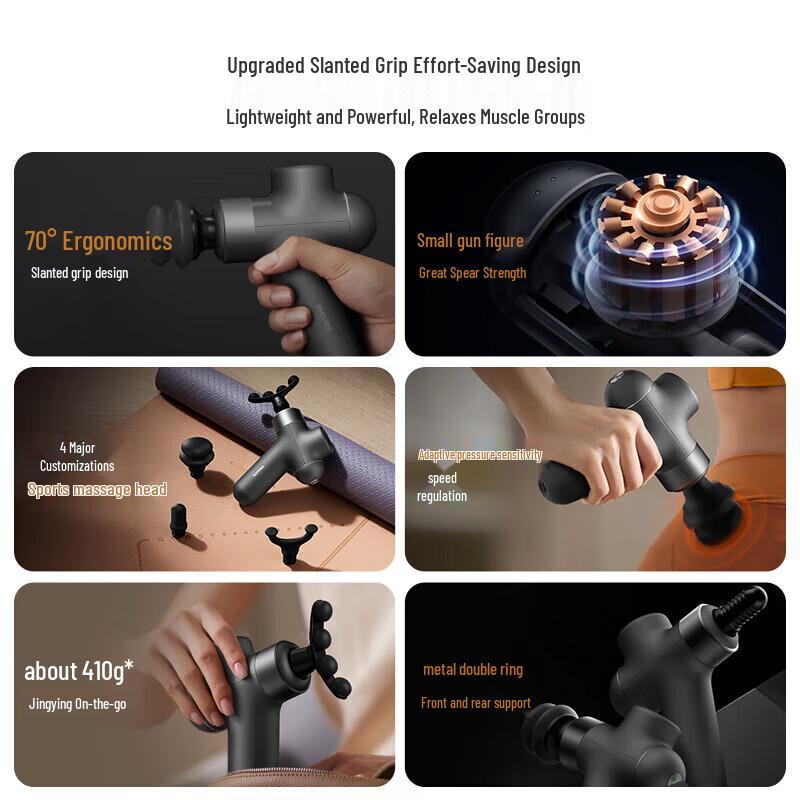 Upgraded Slanted Grip Effort-Saving Design

Lightweight and Powerful, Relaxes Muscle Groups

70° Ergonomics

Slanted grip design

Small gun figure

Great Spear Strength

4 Major Customizations

Sports massage head

Adaptive pressure sensitivity

speed regulation

about 410g*

Jingying On-the-go

metal double ring

Front and rear support