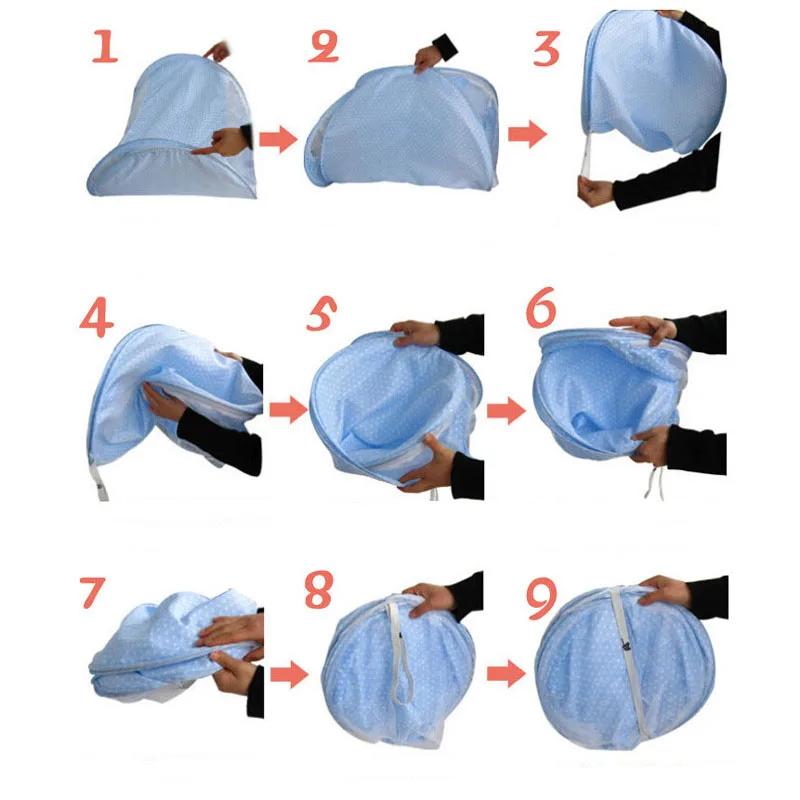 1
2
3
4
5
6
7
8
9