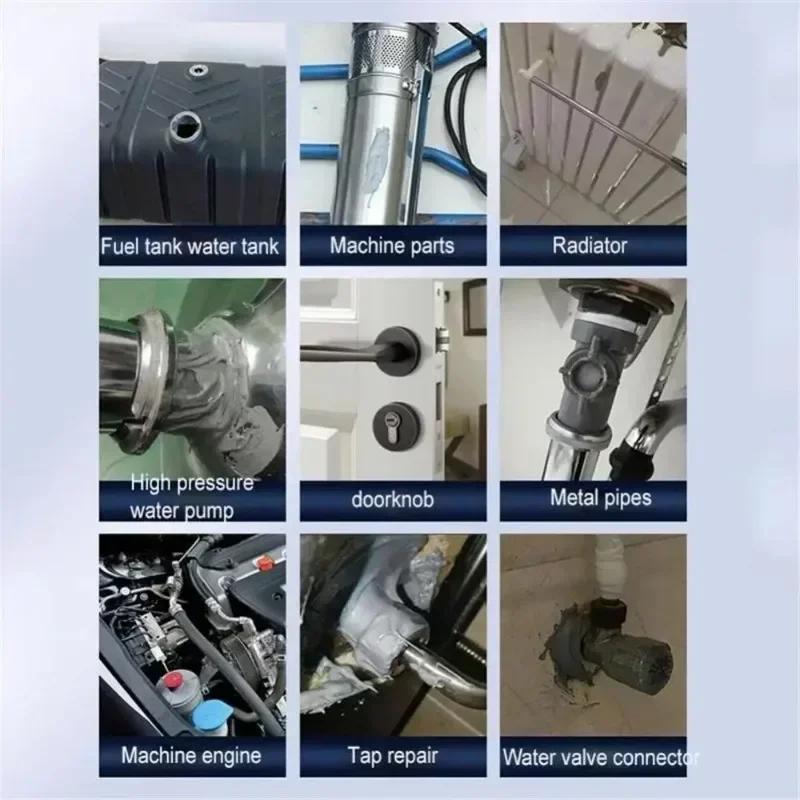 Fuel tank water tank

Machine parts

Radiator

High pressure water pump

doorknob

Metal pipes

Machine engine

Tap repair

Water valve connector