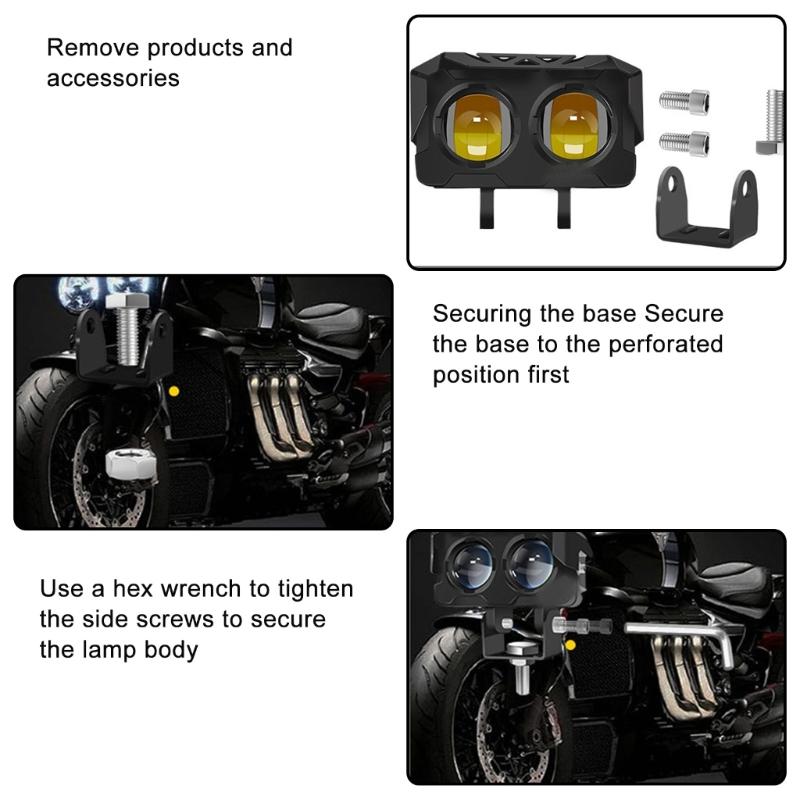 Remove products and accessories

Securing the base Secure the base to the perforated position first

Use a hex wrench to tighten the side screws to secure the lamp body