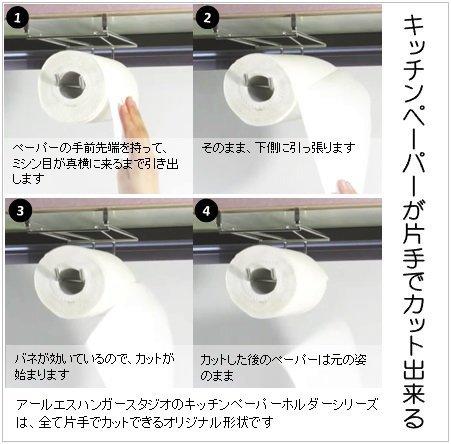 キッチンペーパーが片手でカット出来る

1
ペーパーの手前先端を持って、ミシン目が真横に来るまで引き出します

2
そのまま、下側に引っ張ります

3
バネが効いているので、カットが始まります

4
カットした後のペーパーは元の姿のまま

アールエスハンガースタジオのキッチンペーパーホルダーシリーズは、全て片手でカットできるオリジナル形状です