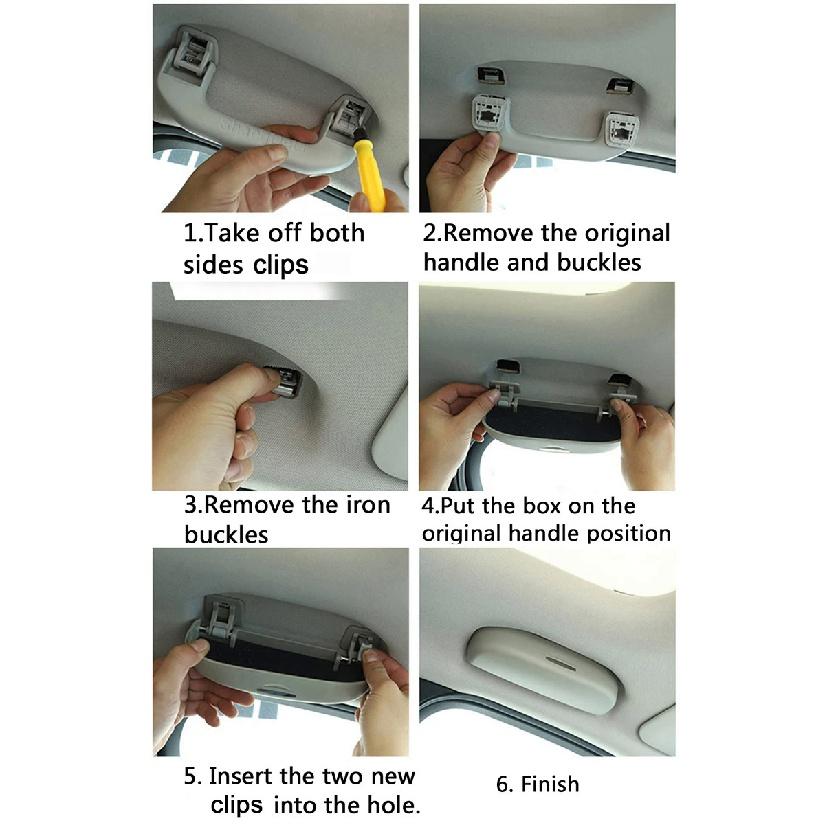 1.Take off both sides clips

2.Remove the original handle and buckles

3.Remove the iron buckles

4.Put the box on the original handle position

5. Insert the two new clips into the hole.

6. Finish