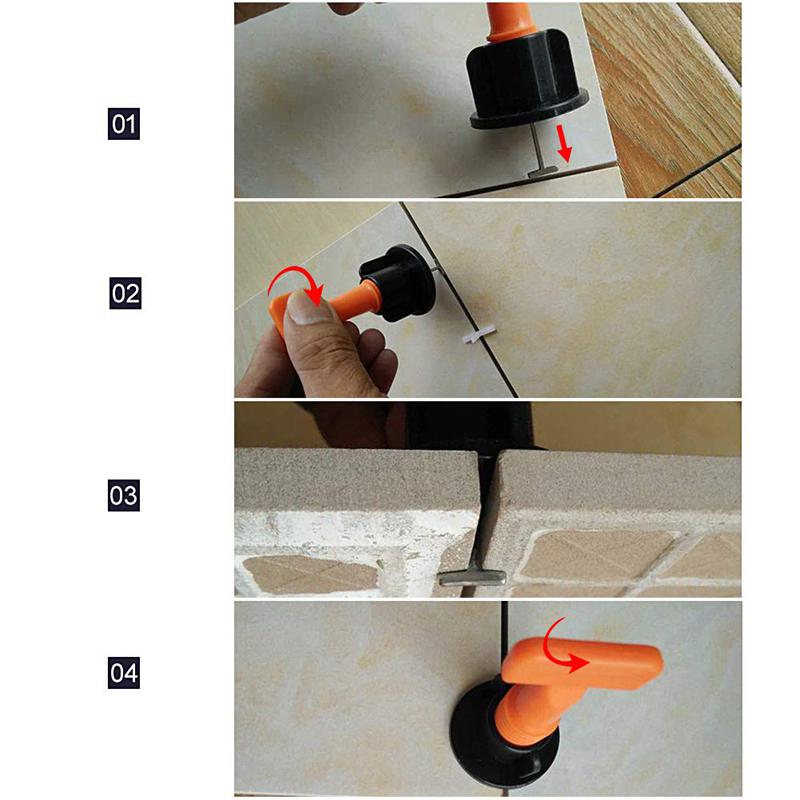 01

02

03

04